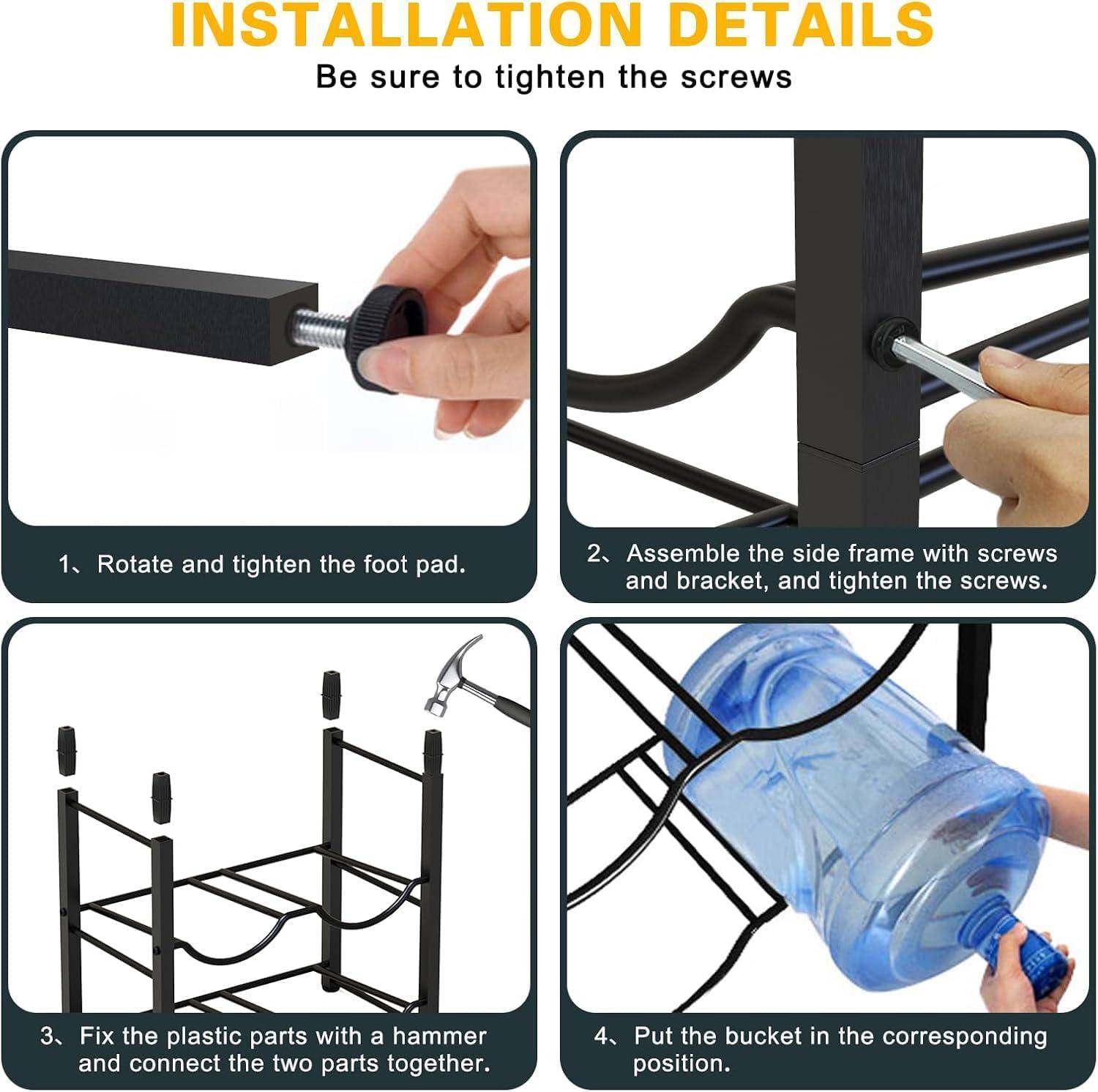 INSTALLATION DETAILS

Be sure to tighten the screws

1、Rotate and tighten the foot pad.

2、Assemble the side frame with screws and bracket, and tighten the screws.

3、Fix the plastic parts with a hammer and connect the two parts together.

4、Put the bucket in the corresponding position.