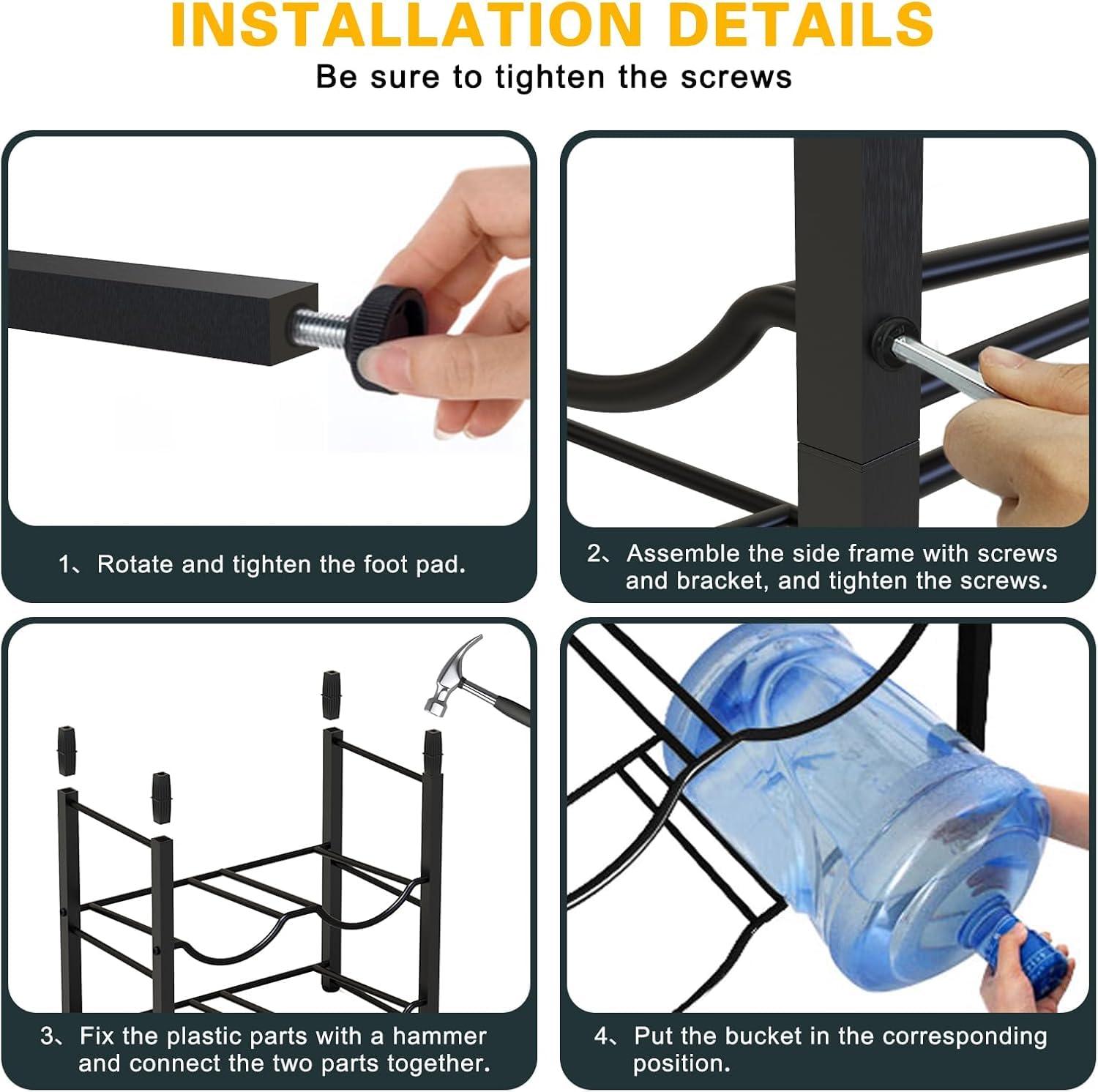 INSTALLATION DETAILS

Be sure to tighten the screws

1、Rotate and tighten the foot pad.

2、Assemble the side frame with screws and bracket, and tighten the screws.

3、Fix the plastic parts with a hammer and connect the two parts together.

4、Put the bucket in the corresponding position.