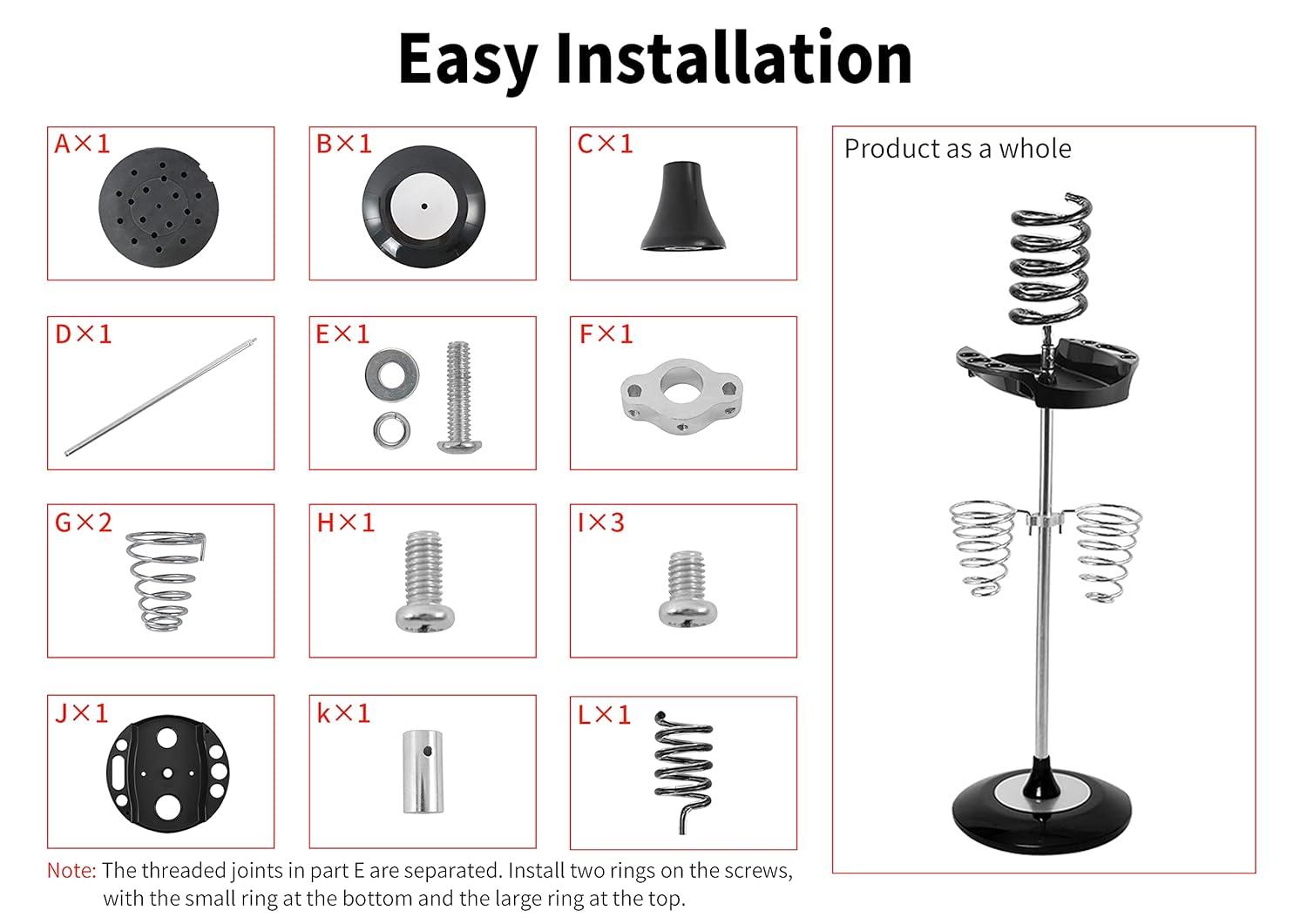 Easy Installation

A×1

B×1

C×1

D×1

E×1

F×1

G×2

H×1

I×3

J×1

k×1

L×1

Product as a whole

Note: The threaded joints in part E are separated. Install two rings on the screws, with the small ring at the bottom and the large ring at the top.