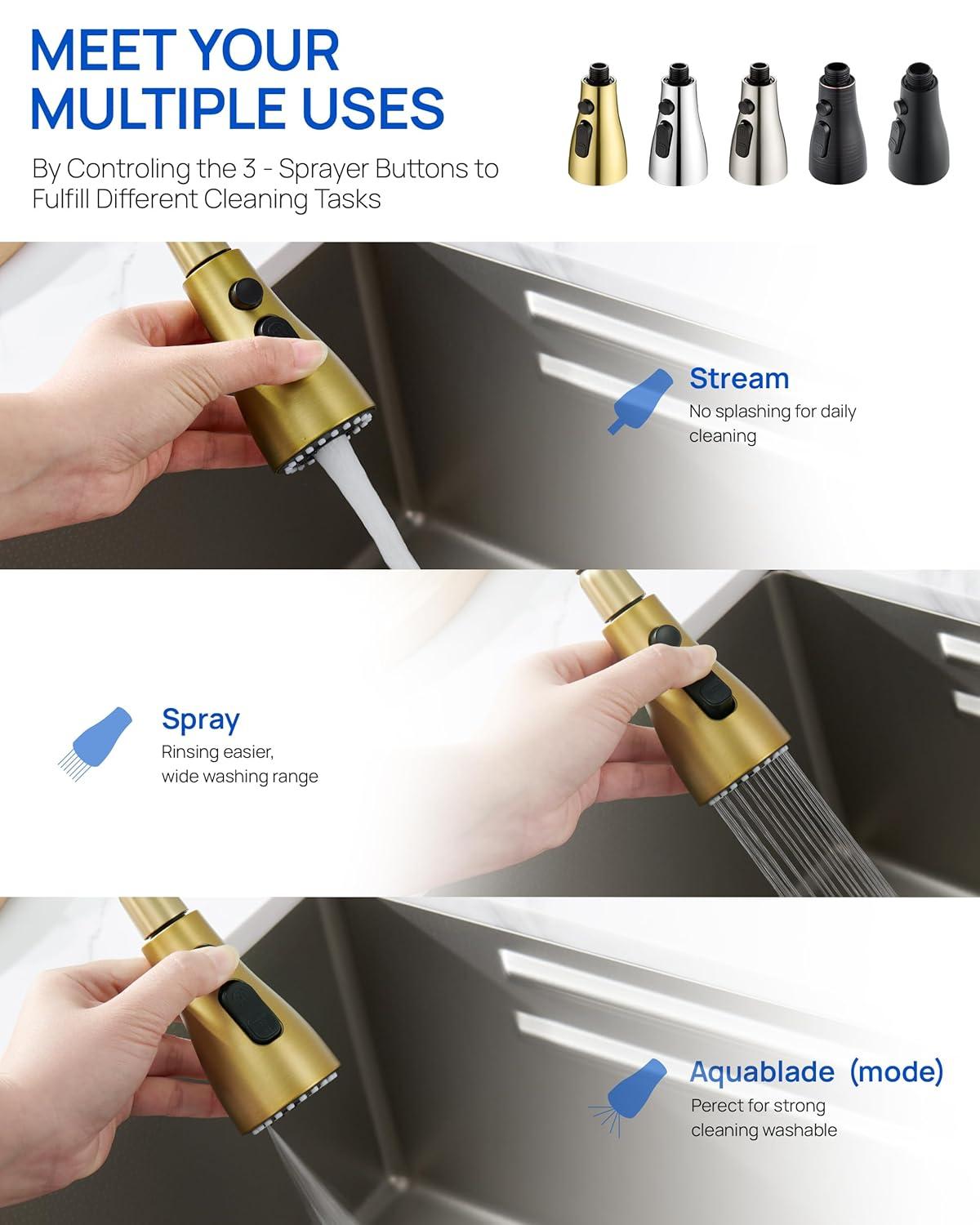 MEET YOUR MULTIPLE USES

By Controling the 3 - Sprayer Buttons to Fulfill Different Cleaning Tasks

Stream
No splashing for daily cleaning

Spray
Rinsing easier, wide washing range

Aquablade (mode)
Perect for strong cleaning washable