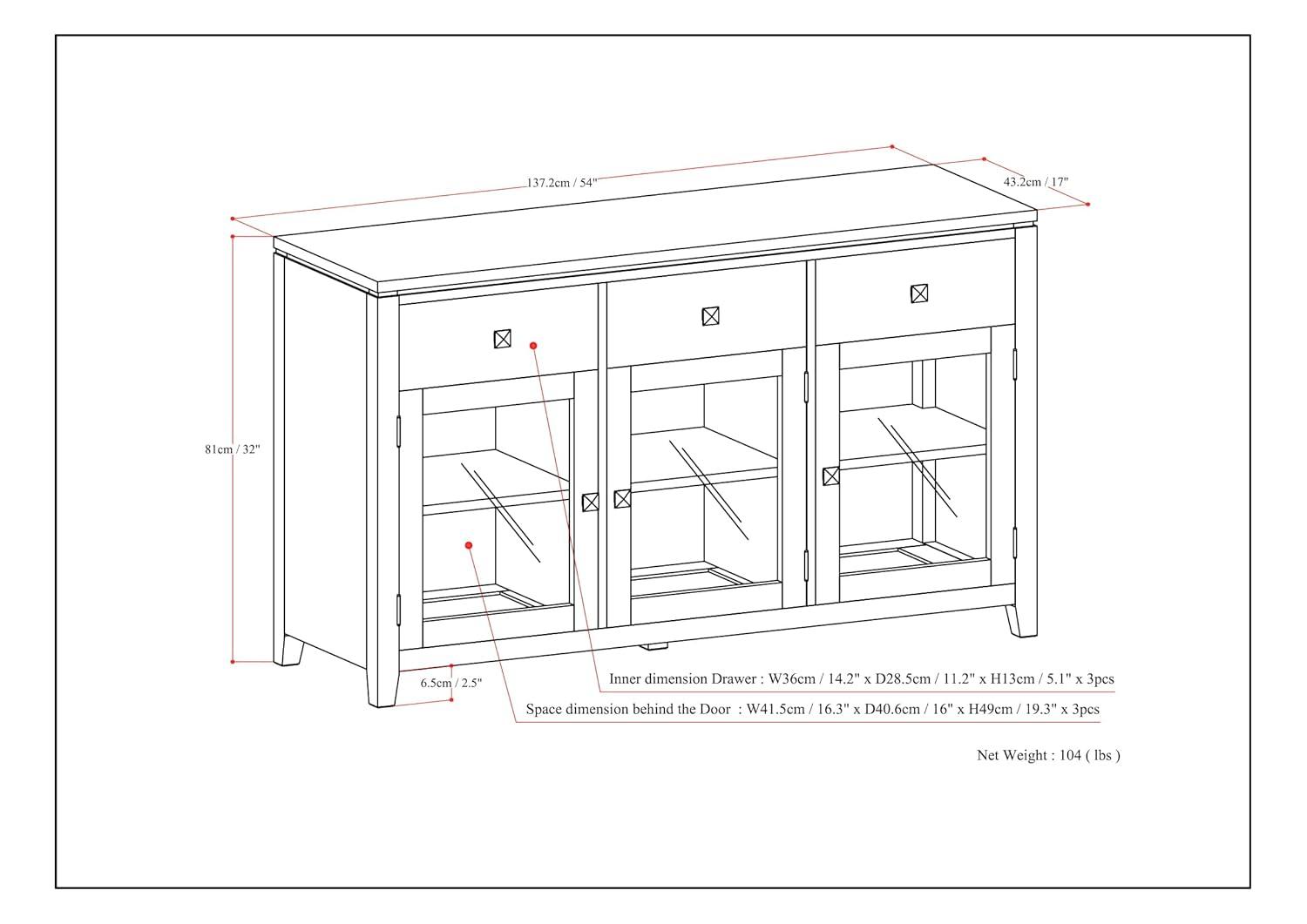 137.2cm / 54"

43.2cm / 17"

81cm / 32"

6.5cm / 2.5"

Inner dimension Drawer : W36cm / 14.2" x D28.5cm / 11.2" x H13cm / 5.1" x 3pcs

Space dimension behind the Door : W41.5cm / 16.3" x D40.6cm / 16" x H49cm / 19.3" x 3pcs

Net Weight : 104 ( lbs )