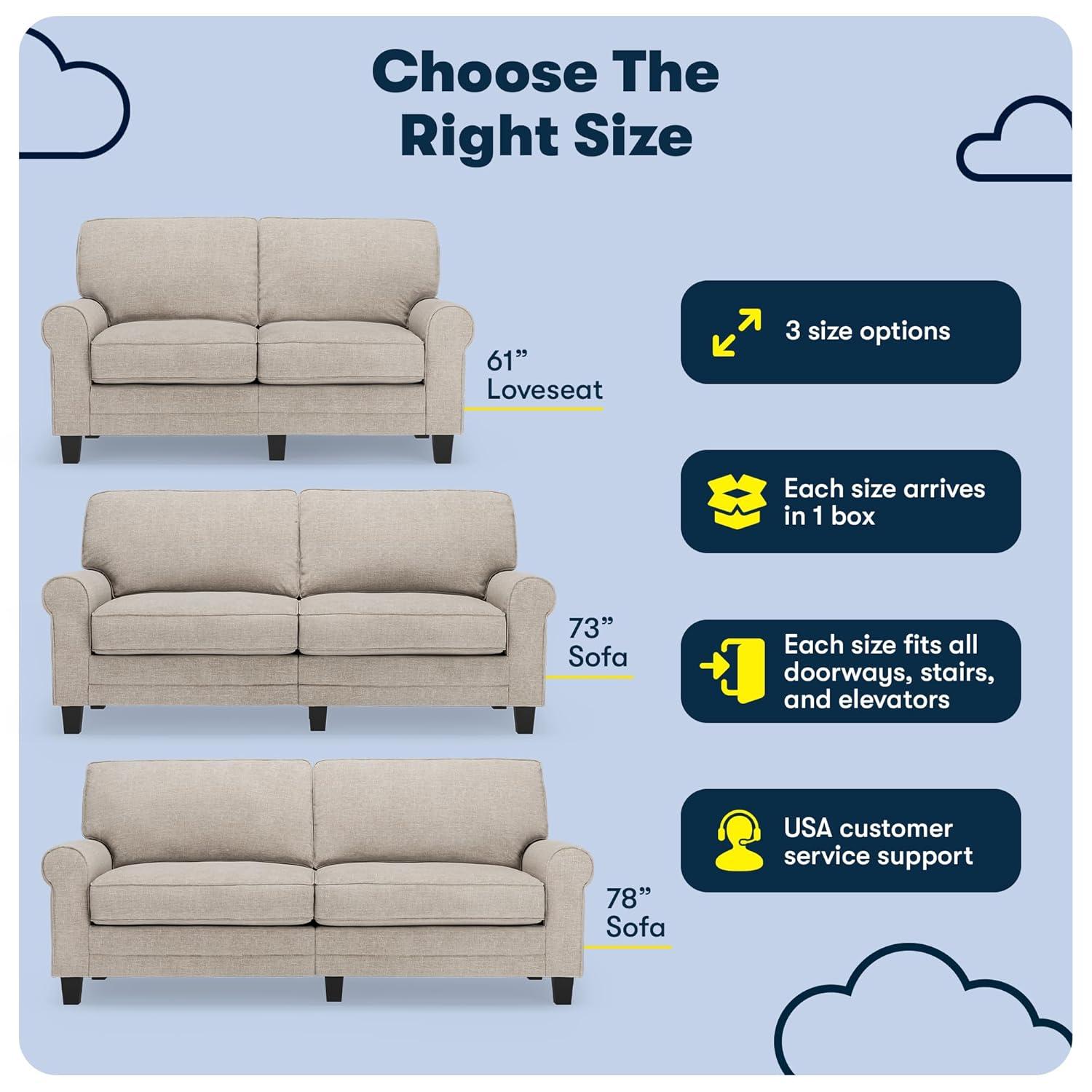 Choose The Right Size

61”
Loveseat

73”
Sofa

78”
Sofa

3 size options

Each size arrives in 1 box

Each size fits all doorways, stairs, and elevators

USA customer service support