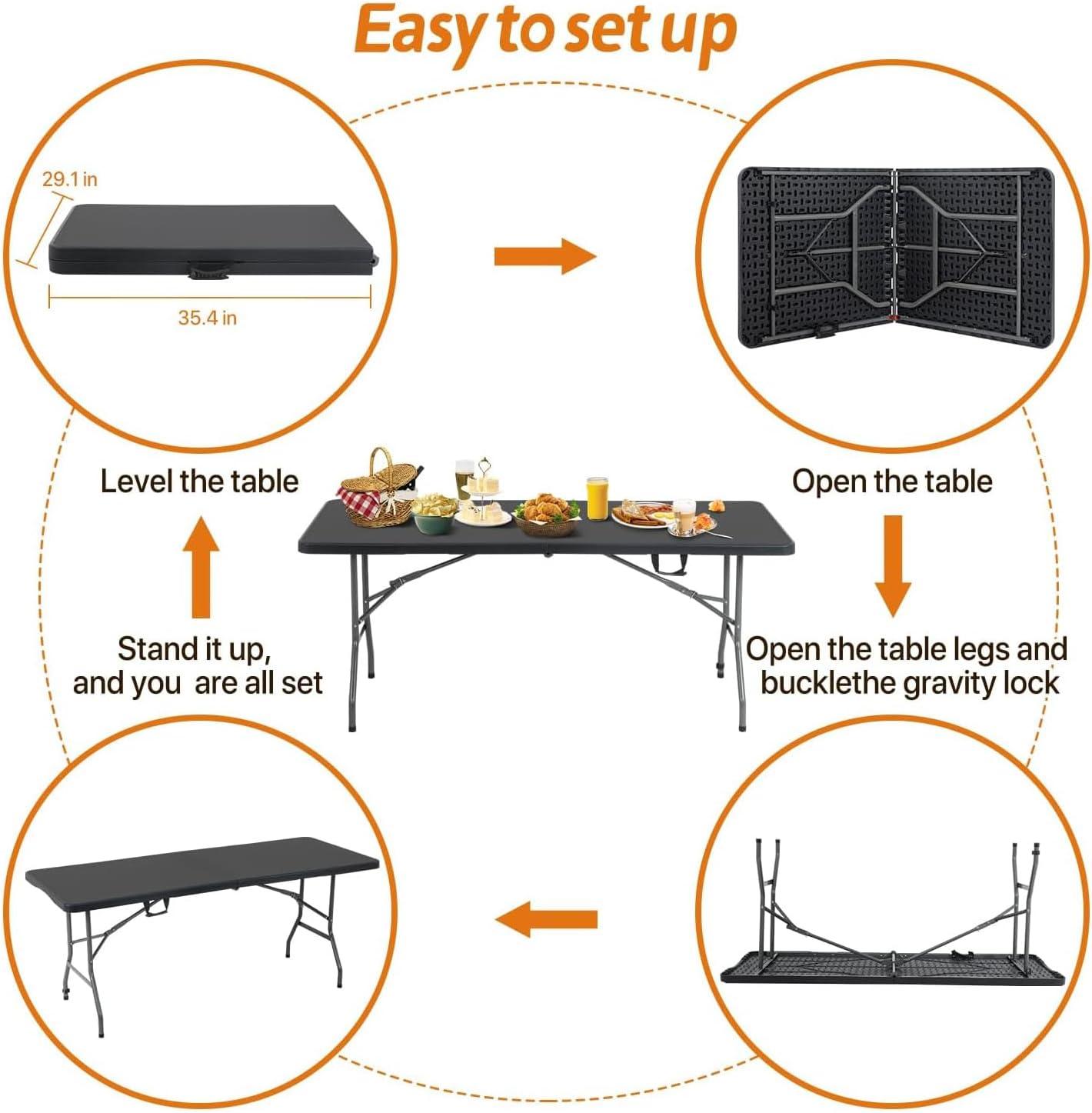 Easy to set up

29.1 in

35.4 in

Level the table

Open the table

Stand it up, and you  are all set

Open the table legs and bucklethe gravity lock