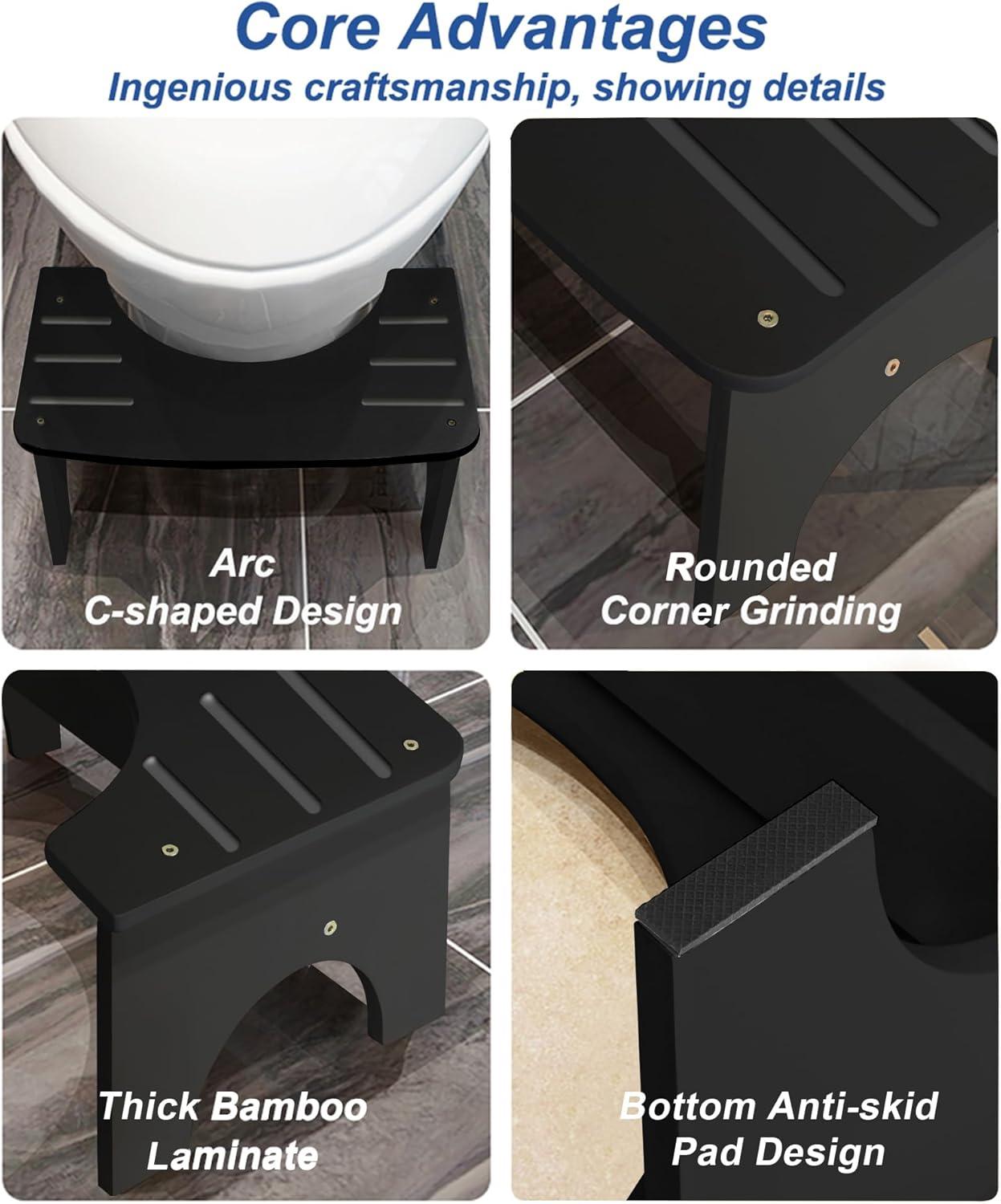 Core Advantages
Ingenious craftsmanship, showing details

Arc
C-shaped Design

Rounded
Corner Grinding

Thick Bamboo
Laminate

Bottom Anti-skid
Pad Design