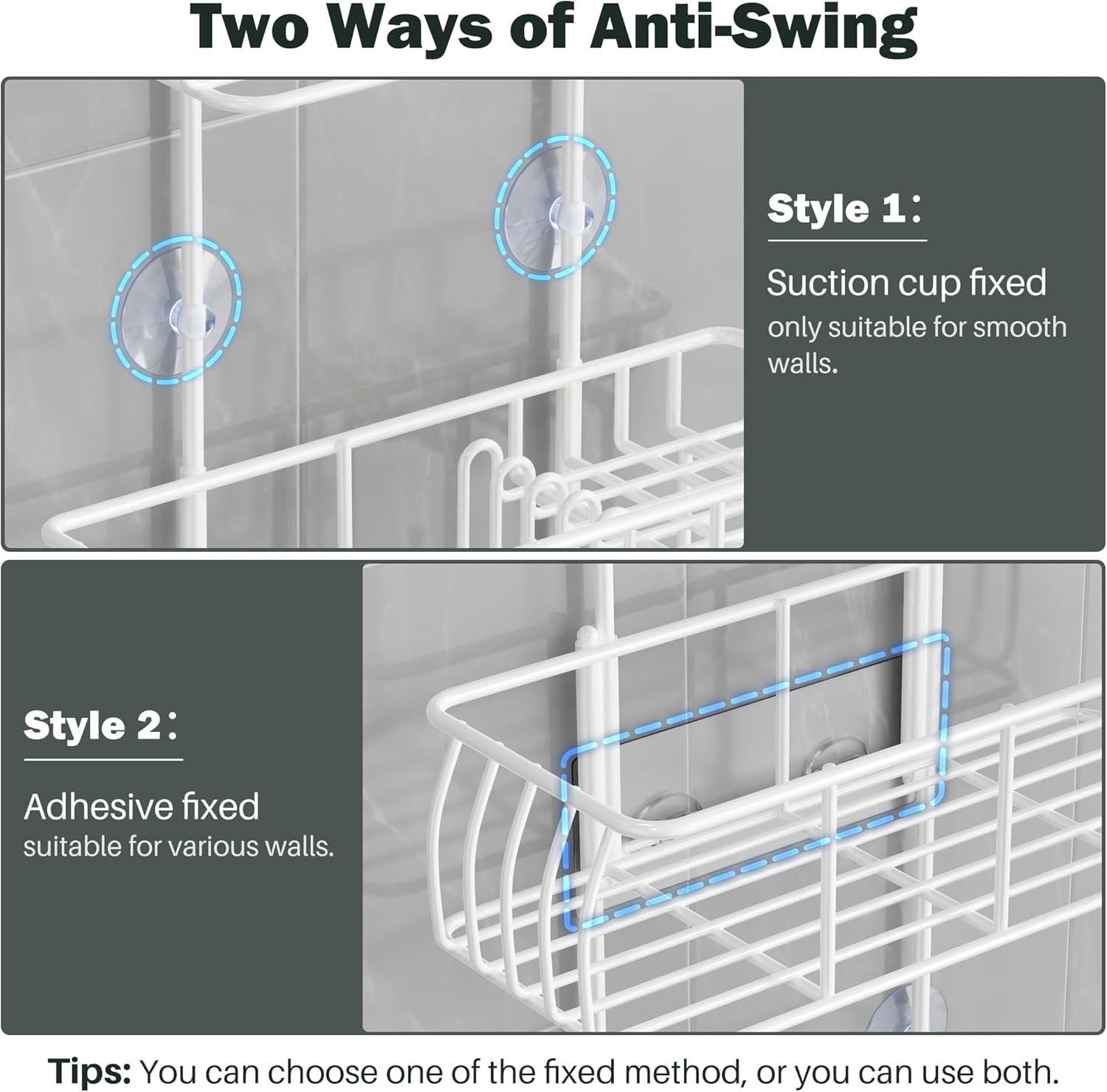 Two Ways of Anti-Swing

Style 1:

Suction cup fixed
only suitable for smooth walls.

Style 2:

Adhesive fixed
suitable for various walls.

Tips: You can choose one of the fixed method, or you can use both.