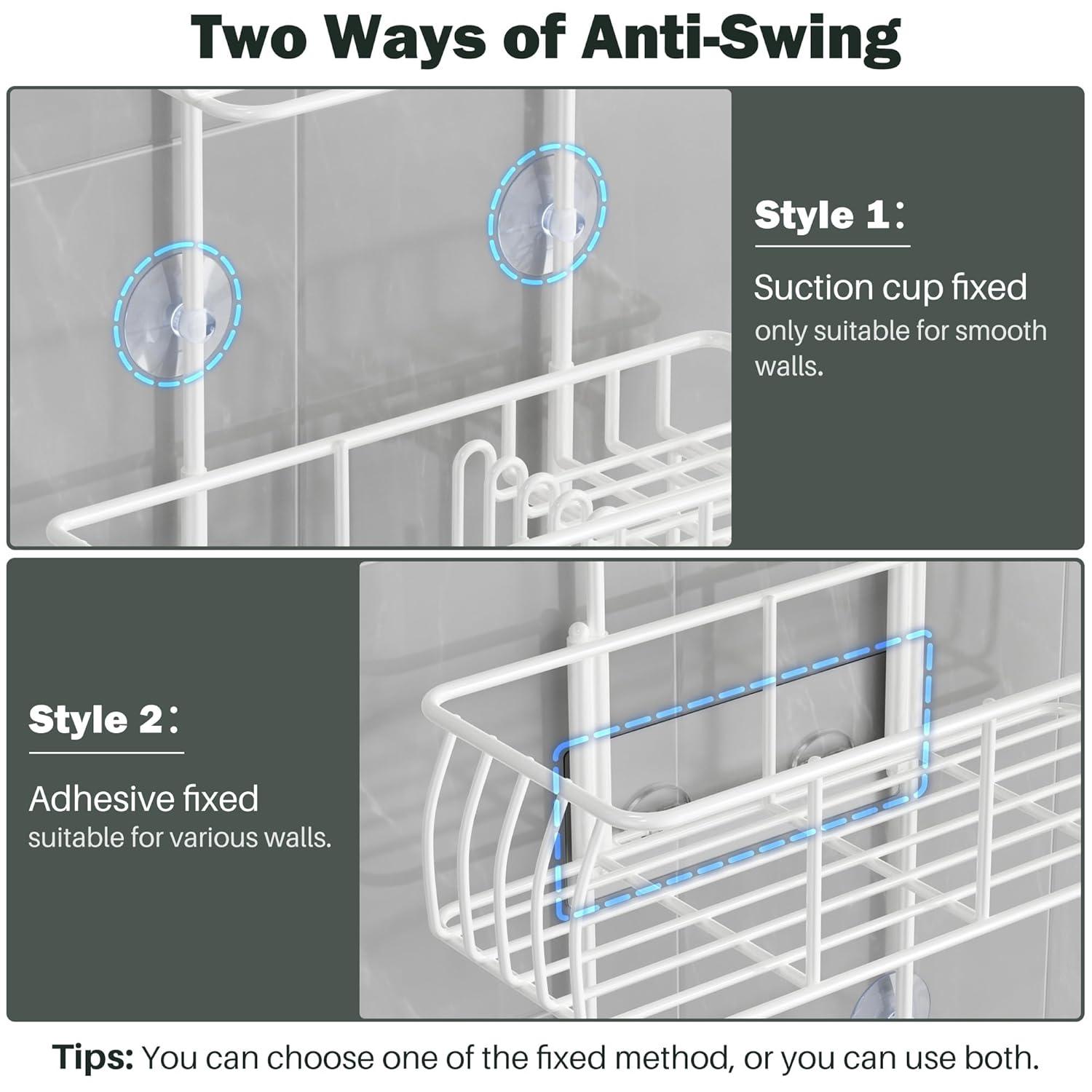 Two Ways of Anti-Swing

Style 1:

Suction cup fixed
only suitable for smooth walls.

Style 2:

Adhesive fixed
suitable for various walls.

Tips: You can choose one of the fixed method, or you can use both.