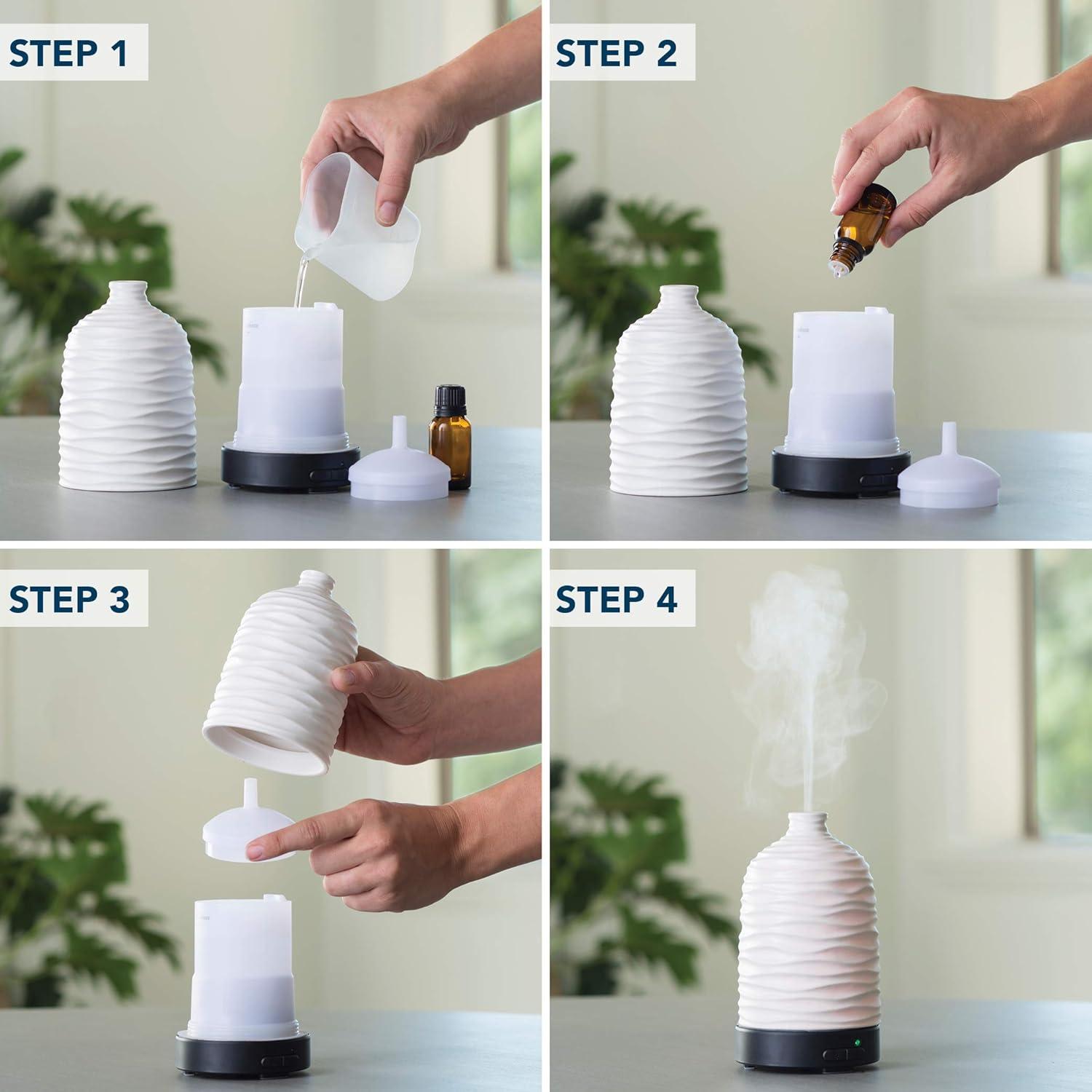 STEP 1

STEP 2

STEP 3

STEP 4