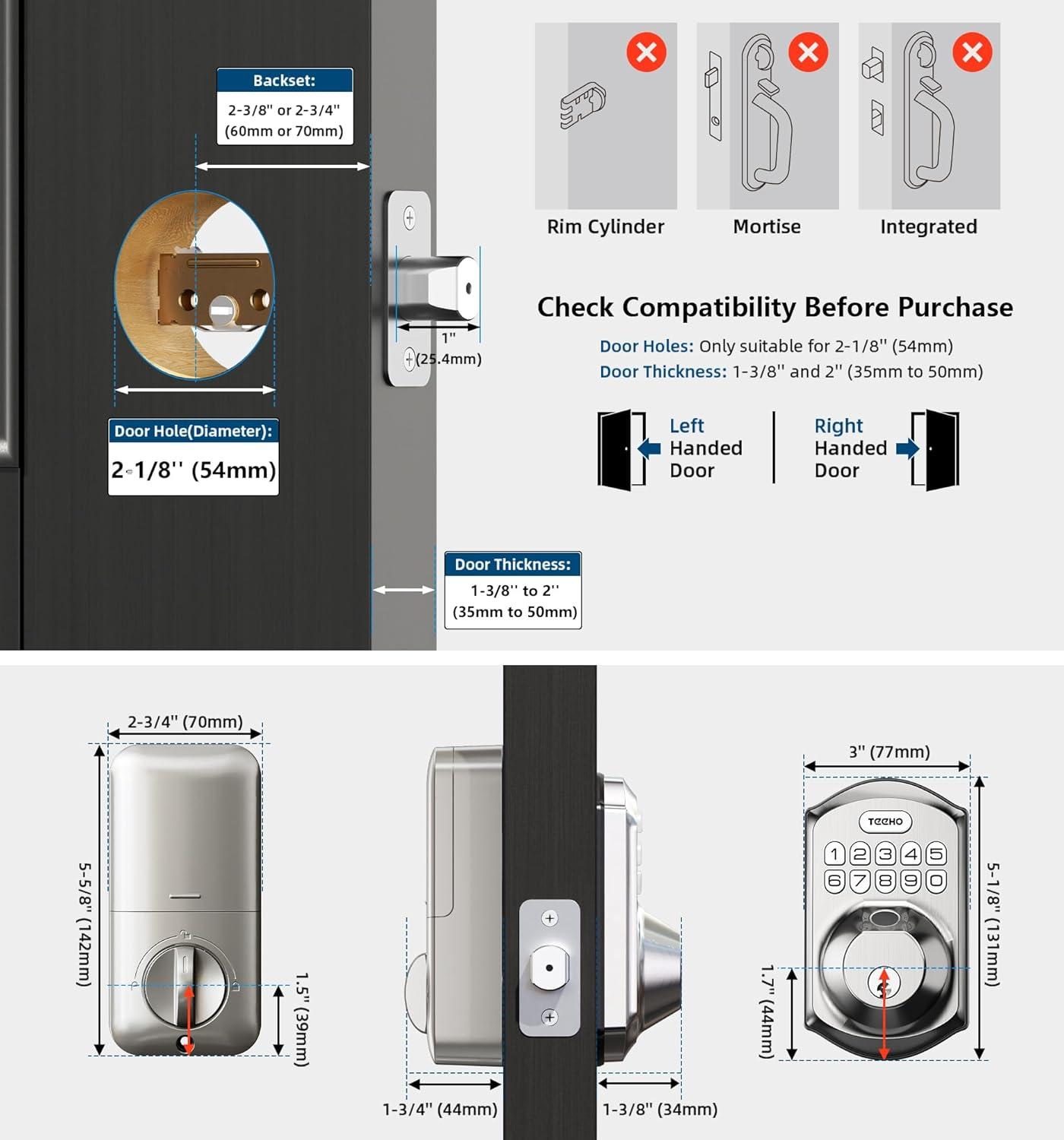 Backset:
2-3/8" or 2-3/4" (60mm or 70mm)

1" (25.4mm)

Door Hole(Diameter):
2-1/8'' (54mm)

Door Thickness:
1-3/8'' to 2'' (35mm to 50mm)

Rim Cylinder
Mortise
Integrated

Check Compatibility Before Purchase
Door Holes: Only suitable for 2-1/8'' (54mm)
Door Thickness: 1-3/8'' and 2'' (35mm to 50mm)

Left Handed Door
Right Handed Door

2-3/4" (70mm)
5-5/8" (142mm)
1.5" (39mm)

1-3/4" (44mm)
1-3/8" (34mm)

3" (77mm)
TEEHO
1 2 3 4 5
6 7 8 9 0
5-1/8" (131mm)
1.7" (44mm)