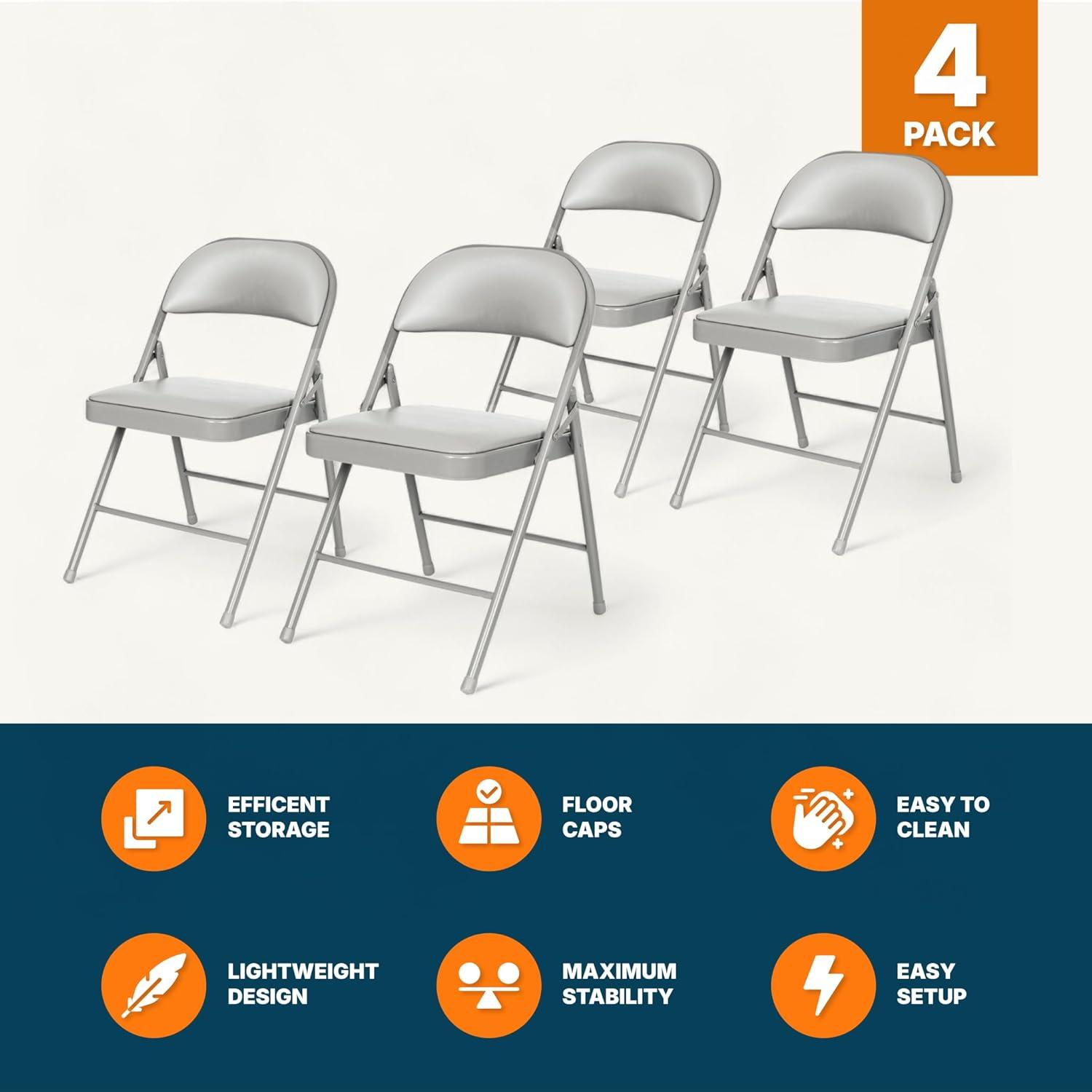 4 PACK

EFFICENT STORAGE

FLOOR CAPS

EASY TO CLEAN

LIGHTWEIGHT DESIGN

MAXIMUM STABILITY

EASY SETUP