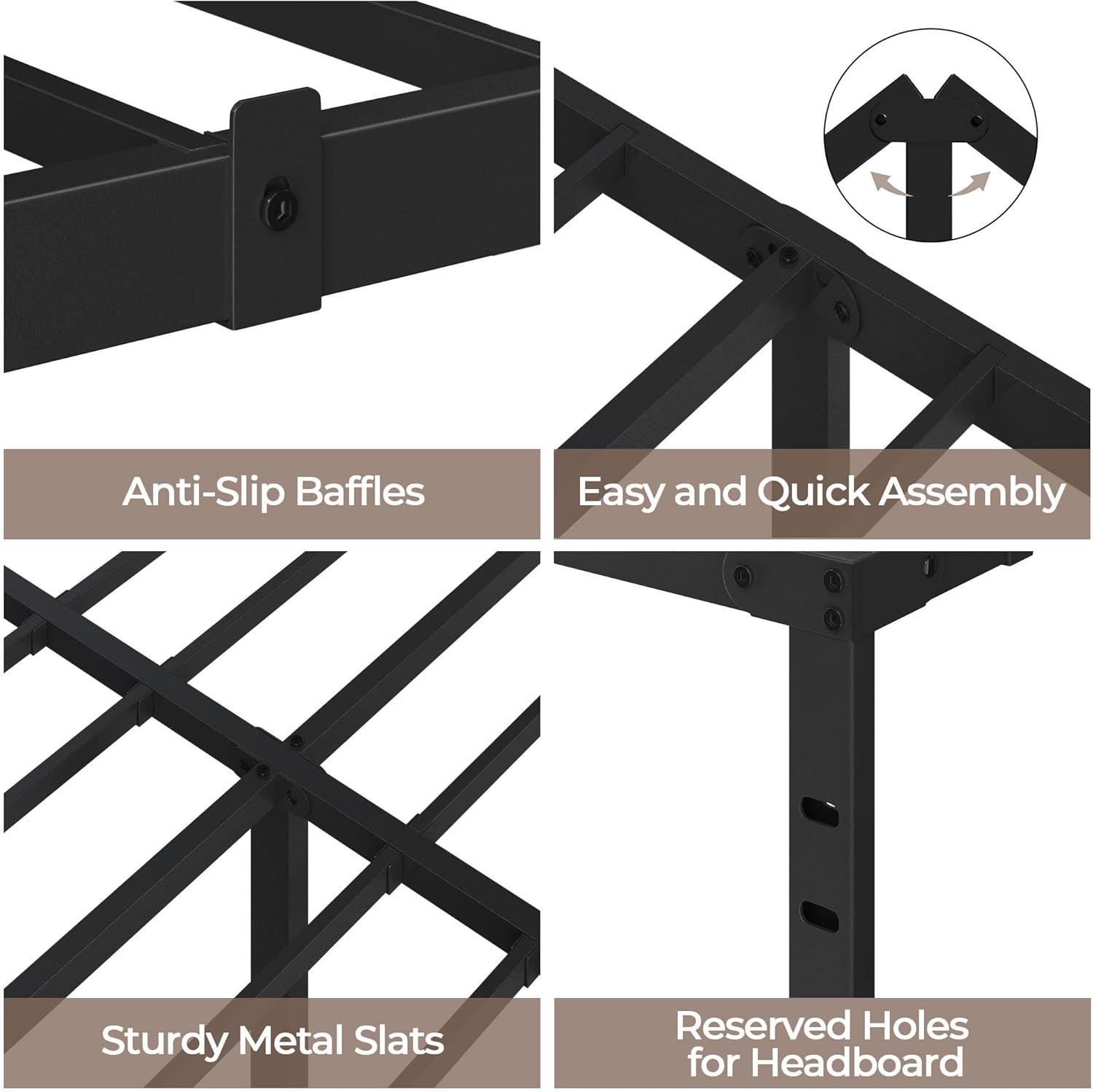 Anti-Slip Baffles

Easy and Quick Assembly

Sturdy Metal Slats

Reserved Holes for Headboard