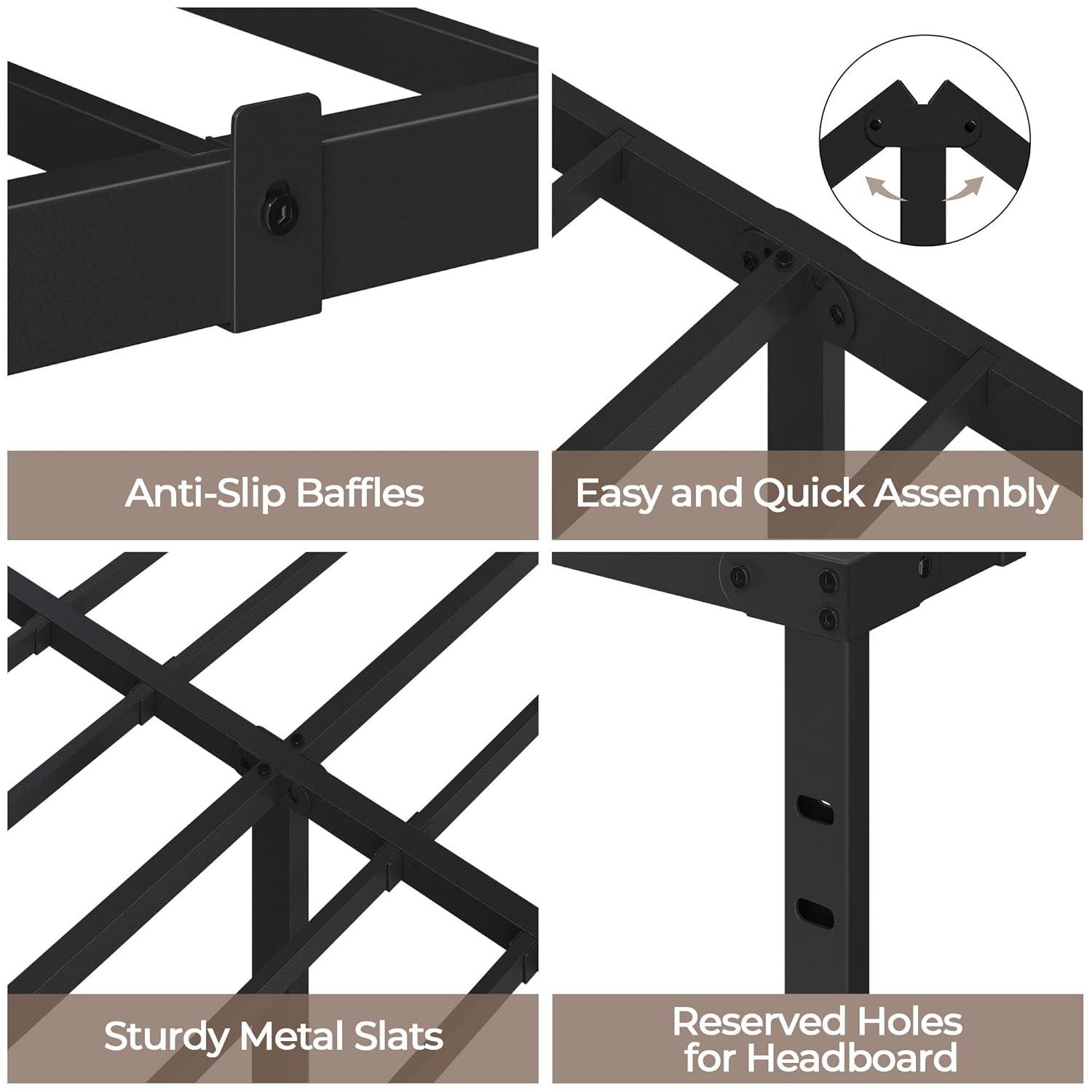 Anti-Slip Baffles

Easy and Quick Assembly

Sturdy Metal Slats

Reserved Holes for Headboard