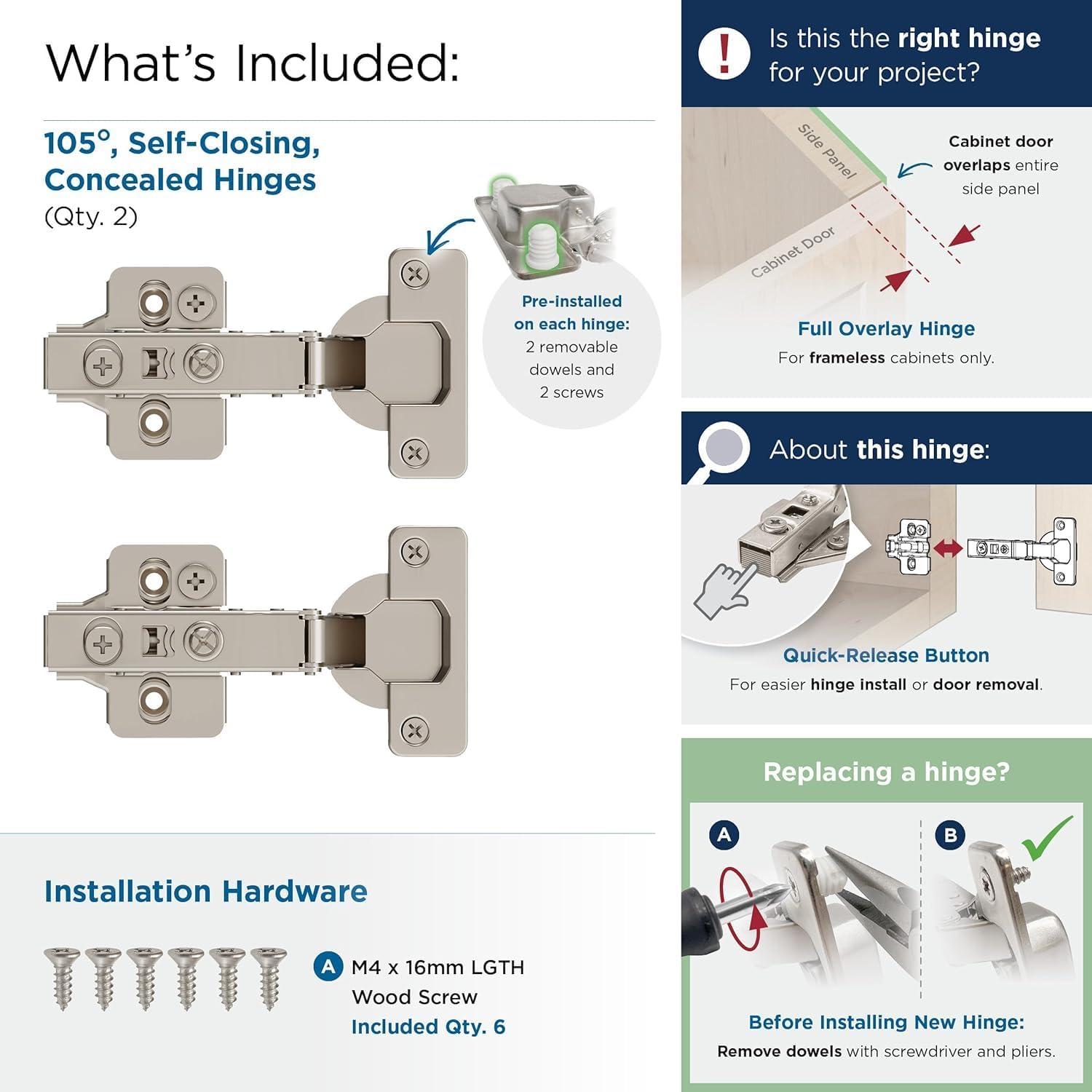 What's Included:

105°, Self-Closing, Concealed Hinges
(Qty. 2)

Pre-installed on each hinge: 2 removable dowels and 2 screws

Installation Hardware

A M4 x 16mm LGTH Wood Screw
Included Qty. 6

! Is this the right hinge for your project?

Side Panel

Cabinet Door

Cabinet door overlaps entire side panel

Full Overlay Hinge
For frameless cabinets only.

About this hinge:

Quick-Release Button
For easier hinge install or door removal.

Replacing a hinge?

A

B

Before Installing New Hinge:
Remove dowels with screwdriver and pliers.