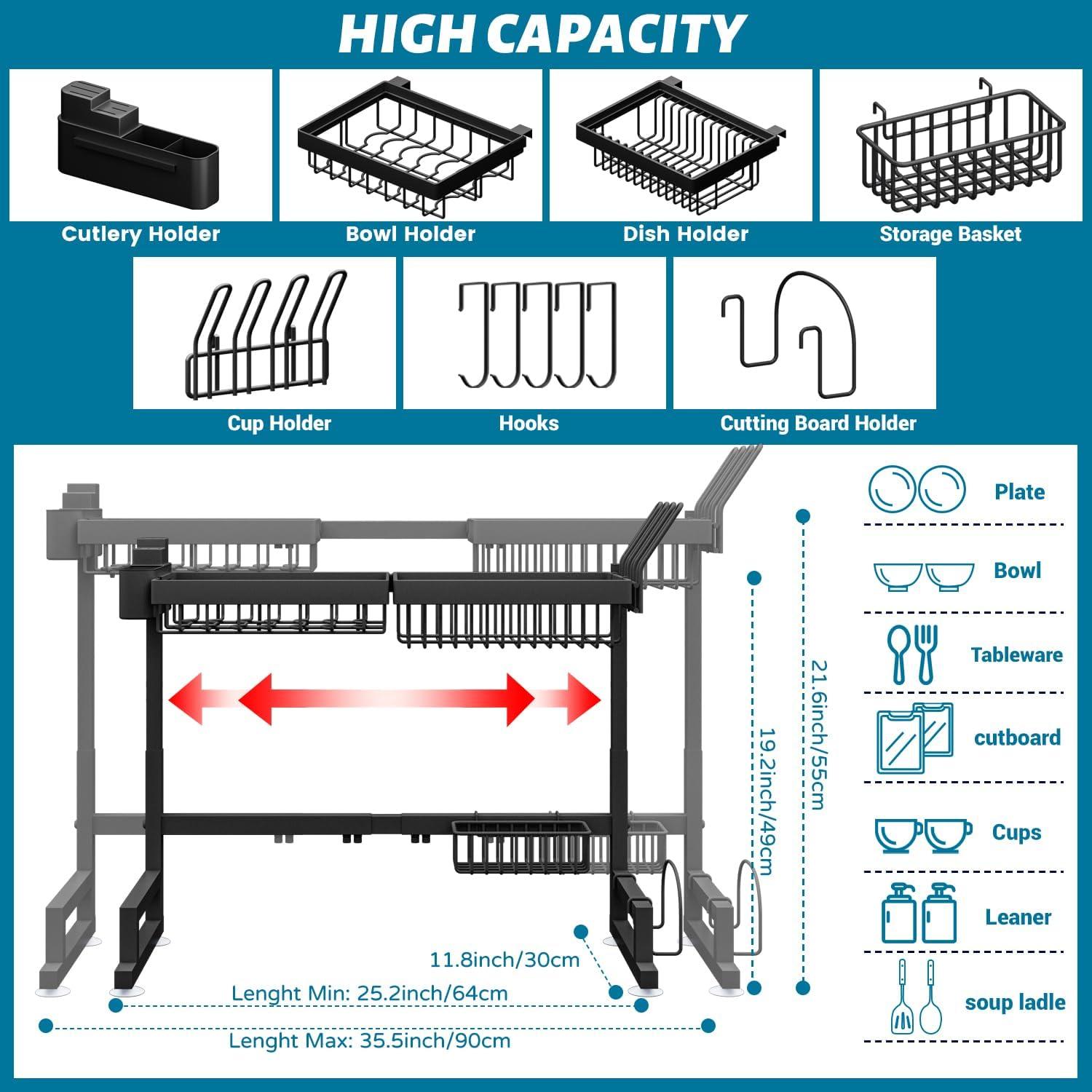 HIGH CAPACITY

Cutlery Holder

Bowl Holder

Dish Holder

Storage Basket

Cup Holder

Hooks

Cutting Board Holder

21.6inch/55cm

19.2inch/49cm

11.8inch/30cm

Lenght Min: 25.2inch/64cm

Lenght Max: 35.5inch/90cm

Plate

Bowl

Tableware

cutboard

Cups

Leaner

soup ladle