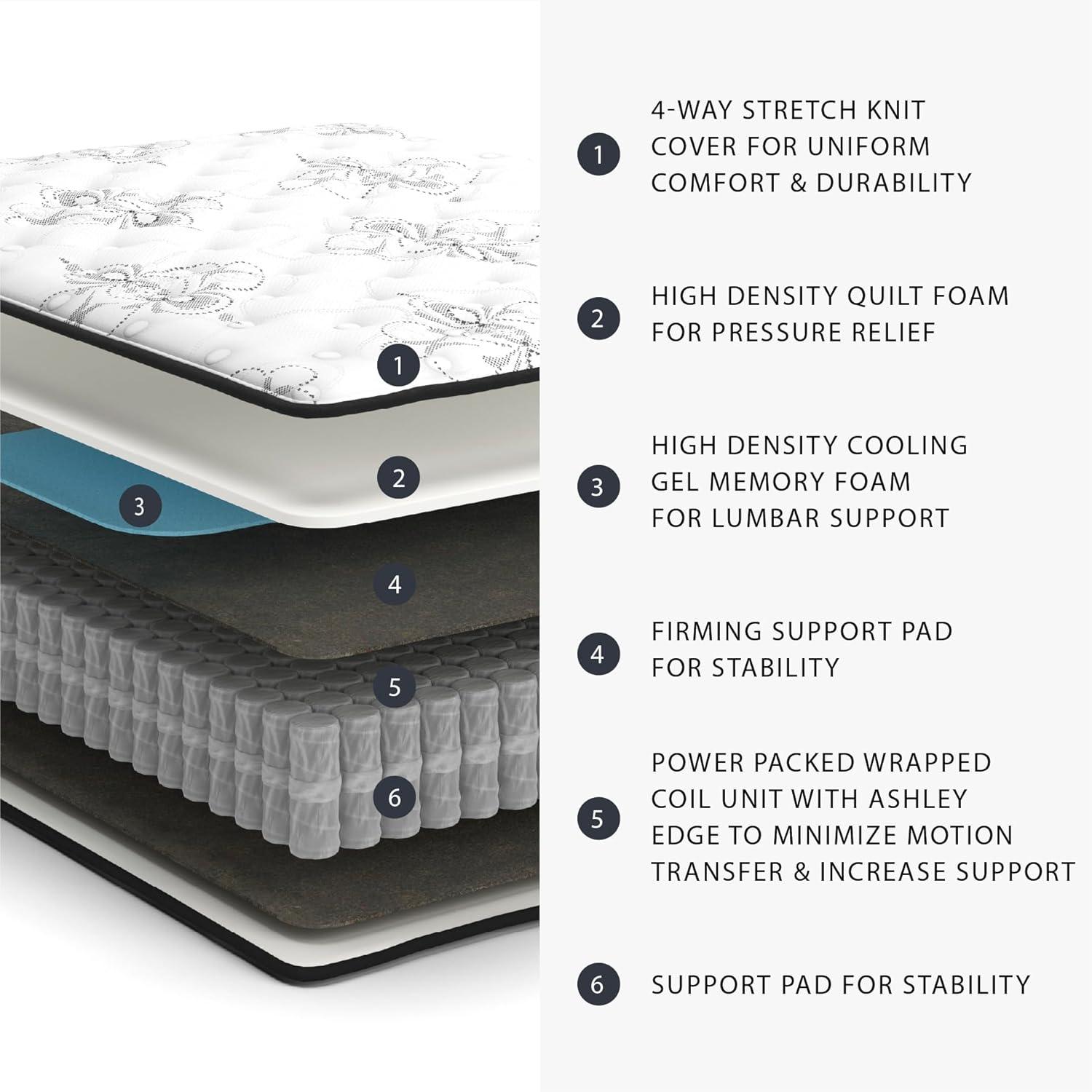 1
2
3
4
5
6

1 4-WAY STRETCH KNIT COVER FOR UNIFORM COMFORT & DURABILITY

2 HIGH DENSITY QUILT FOAM FOR PRESSURE RELIEF

3 HIGH DENSITY COOLING GEL MEMORY FOAM FOR LUMBAR SUPPORT

4 FIRMING SUPPORT PAD FOR STABILITY

5 POWER PACKED WRAPPED COIL UNIT WITH ASHLEY EDGE TO MINIMIZE MOTION TRANSFER & INCREASE SUPPORT

6 SUPPORT PAD FOR STABILITY