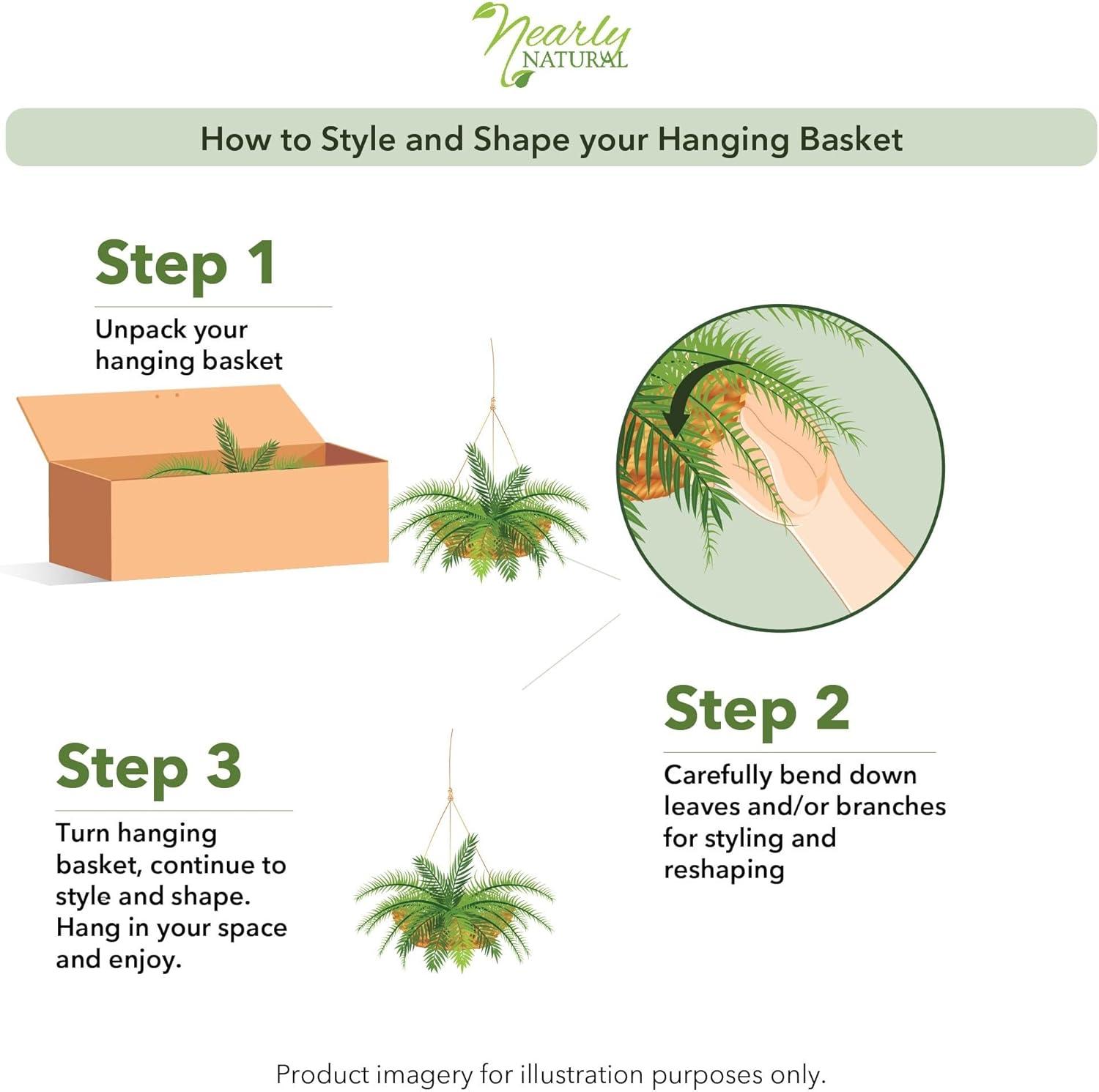 Nearly NATURAL

How to Style and Shape your Hanging Basket

Step 1

Unpack your hanging basket

Step 2

Carefully bend down leaves and/or branches for styling and reshaping

Step 3

Turn hanging basket, continue to style and shape. Hang in your space and enjoy.

Product imagery for illustration purposes only.