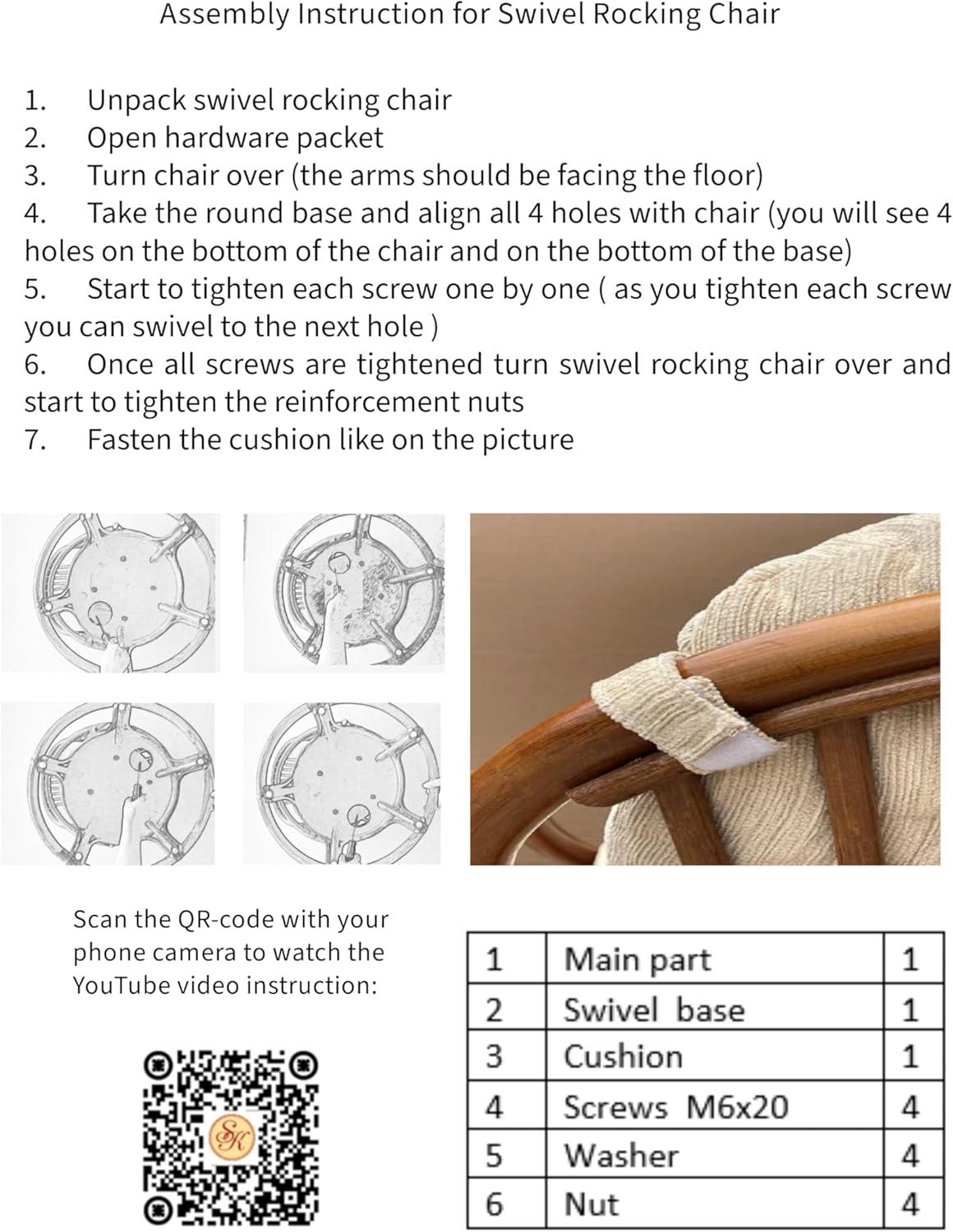 Assembly Instruction for Swivel Rocking Chair

1. Unpack swivel rocking chair
2. Open hardware packet
3. Turn chair over (the arms should be facing the floor)
4. Take the round base and align all 4 holes with chair (you will see 4 holes on the bottom of the chair and on the bottom of the base)
5. Start to tighten each screw one by one ( as you tighten each screw you can swivel to the next hole )
6. Once all screws are tightened turn swivel rocking chair over and start to tighten the reinforcement nuts
7. Fasten the cushion like on the picture

Scan the QR-code with your phone camera to watch the YouTube video instruction:

SK

| 1 | Main part | 1 |
|---|---|---|
| 2 | Swivel base | 1 |
| 3 | Cushion | 1 |
| 4 | Screws M6x20 | 4 |
| 5 | Washer | 4 |
| 6 | Nut | 4 |