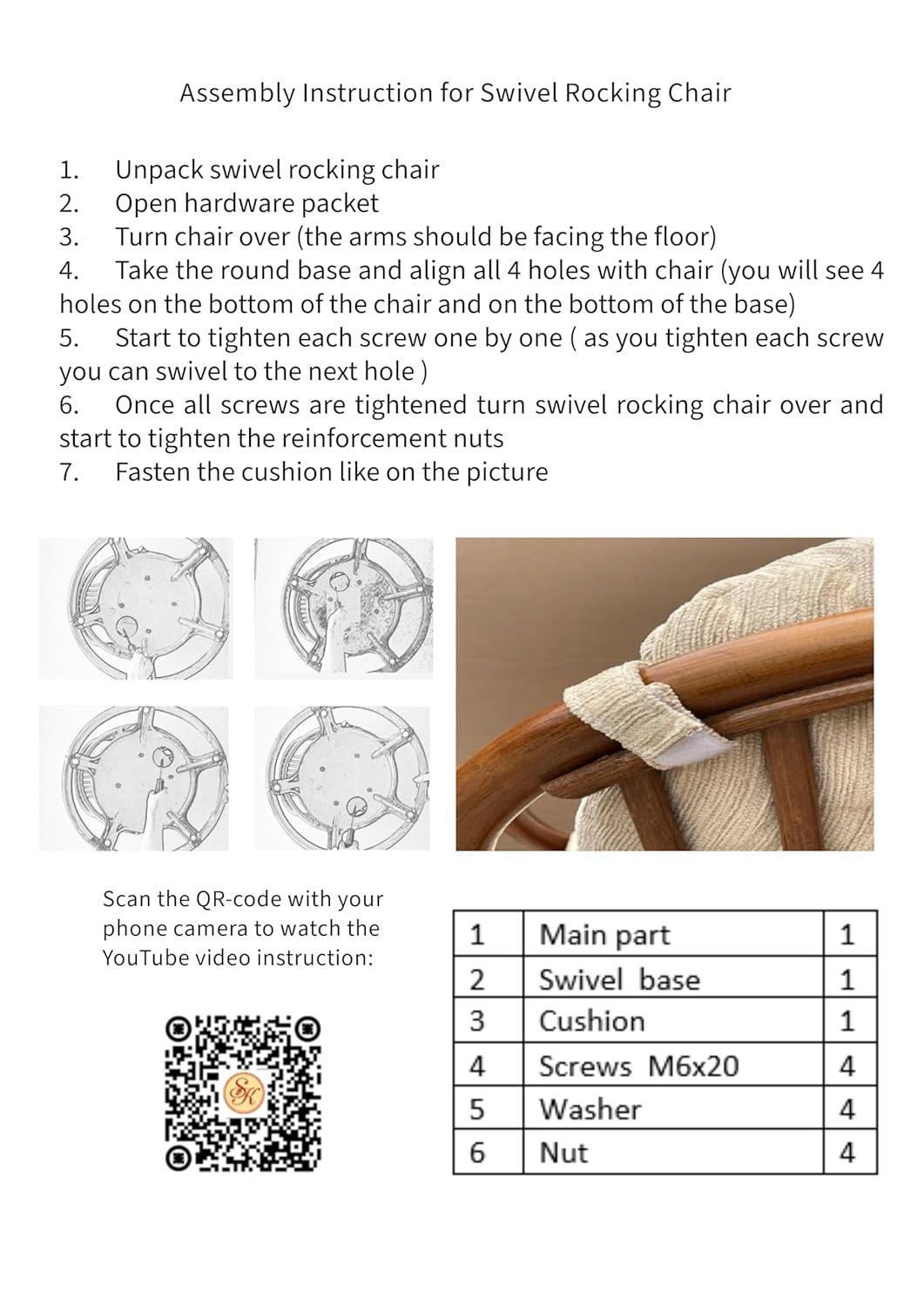 Assembly Instruction for Swivel Rocking Chair

1. Unpack swivel rocking chair
2. Open hardware packet
3. Turn chair over (the arms should be facing the floor)
4. Take the round base and align all 4 holes with chair (you will see 4 holes on the bottom of the chair and on the bottom of the base)
5. Start to tighten each screw one by one ( as you tighten each screw you can swivel to the next hole )
6. Once all screws are tightened turn swivel rocking chair over and start to tighten the reinforcement nuts
7. Fasten the cushion like on the picture

Scan the QR-code with your phone camera to watch the YouTube video instruction:

SK

| 1 | Main part | 1 |
|---|---|---|
| 2 | Swivel base | 1 |
| 3 | Cushion | 1 |
| 4 | Screws M6x20 | 4 |
| 5 | Washer | 4 |
| 6 | Nut | 4 |