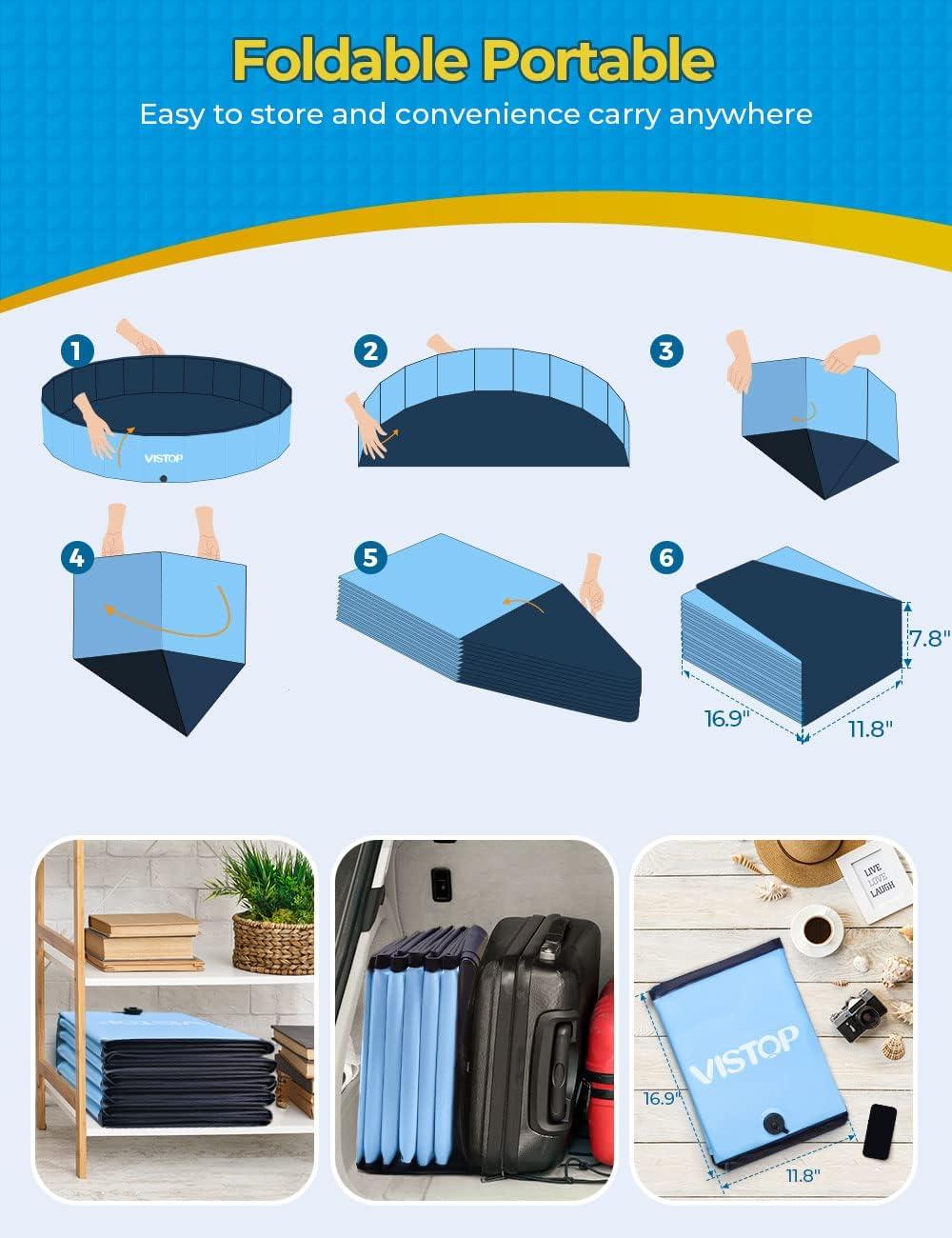 Foldable Portable

Easy to store and convenience carry anywhere

1

VISTOP

2

3

4

5

6

7.8"

16.9"

11.8"

LIVE LOVE LAUGH

VISTOP

16.9"

11.8"