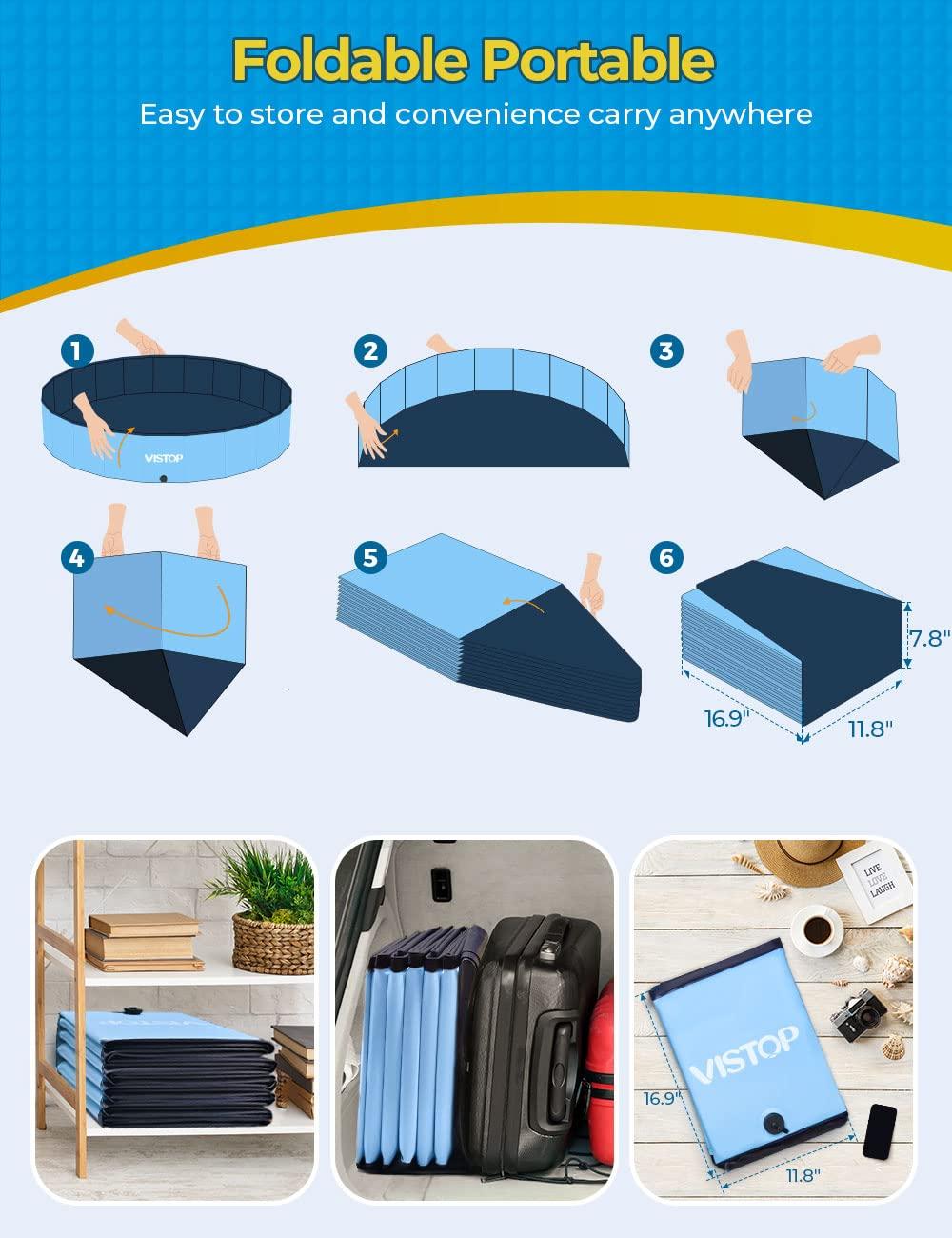 Foldable Portable

Easy to store and convenience carry anywhere

1

VISTOP

2

3

4

5

6

7.8"

16.9"

11.8"

LIVE LOVE LAUGH

VISTOP

16.9"

11.8"