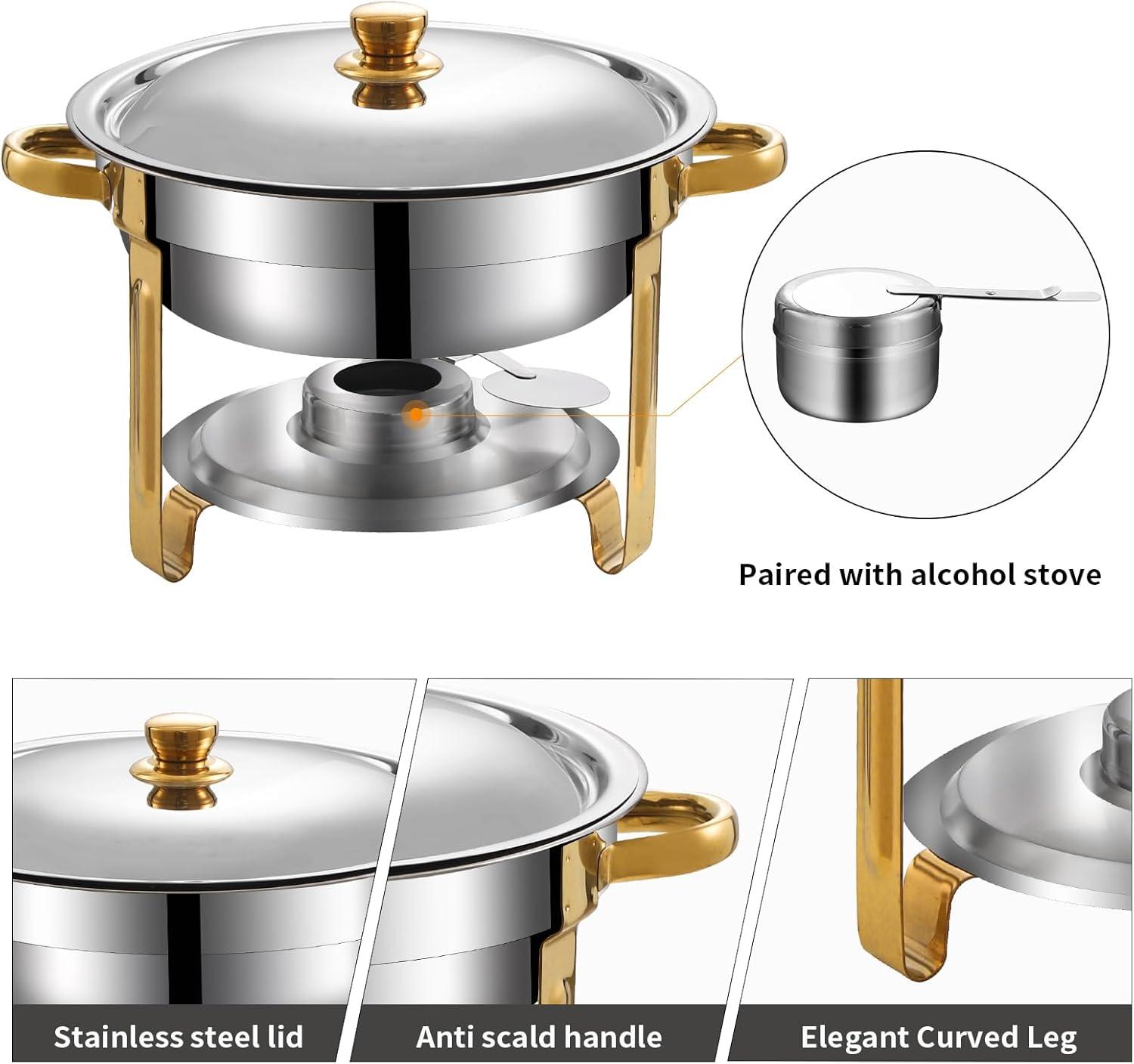 Paired with alcohol stove

Stainless steel lid

Anti scald handle

Elegant Curved Leg