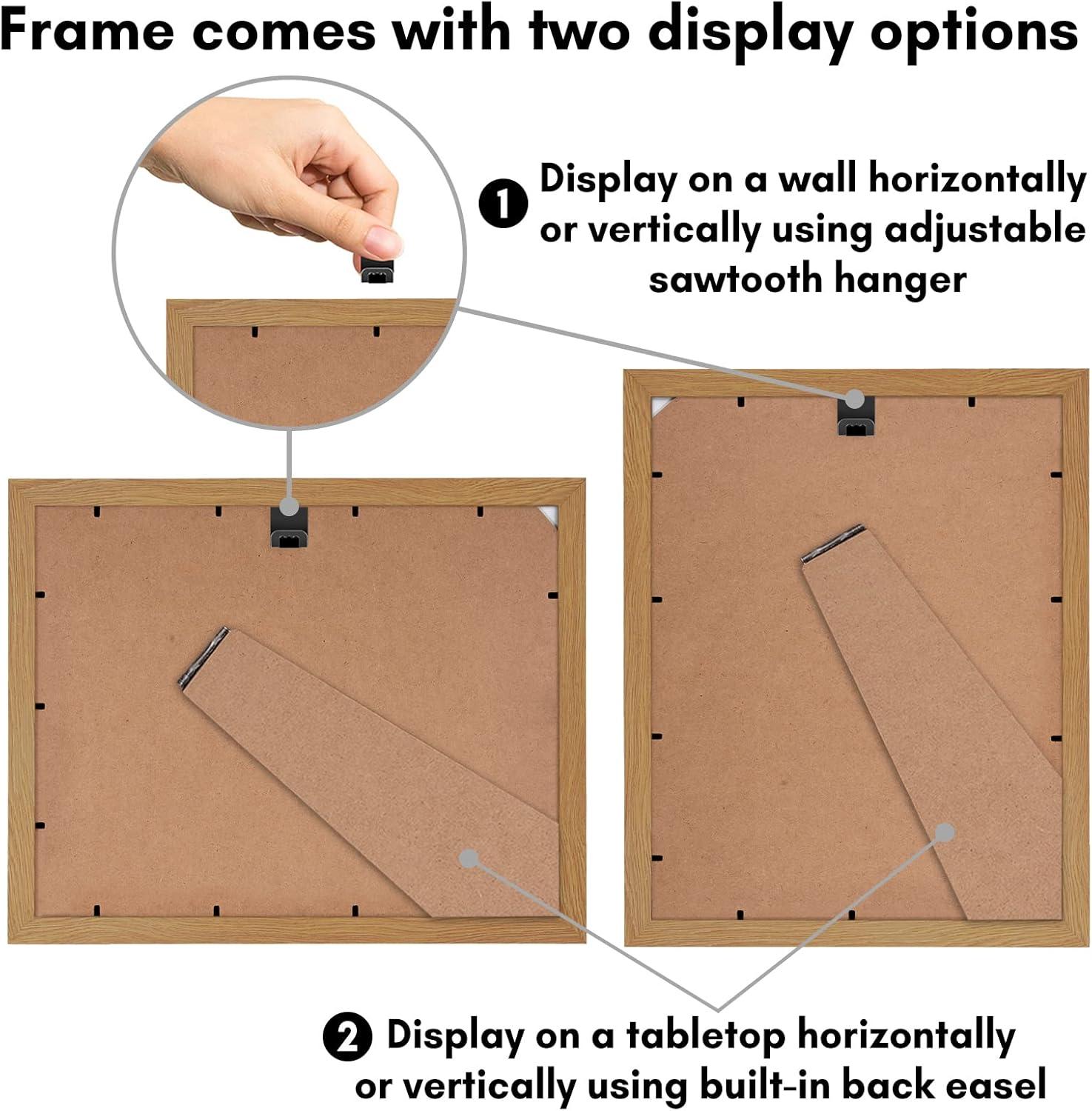 Frame comes with two display options

1 Display on a wall horizontally or vertically using adjustable sawtooth hanger

2 Display on a tabletop horizontally or vertically using built-in back easel