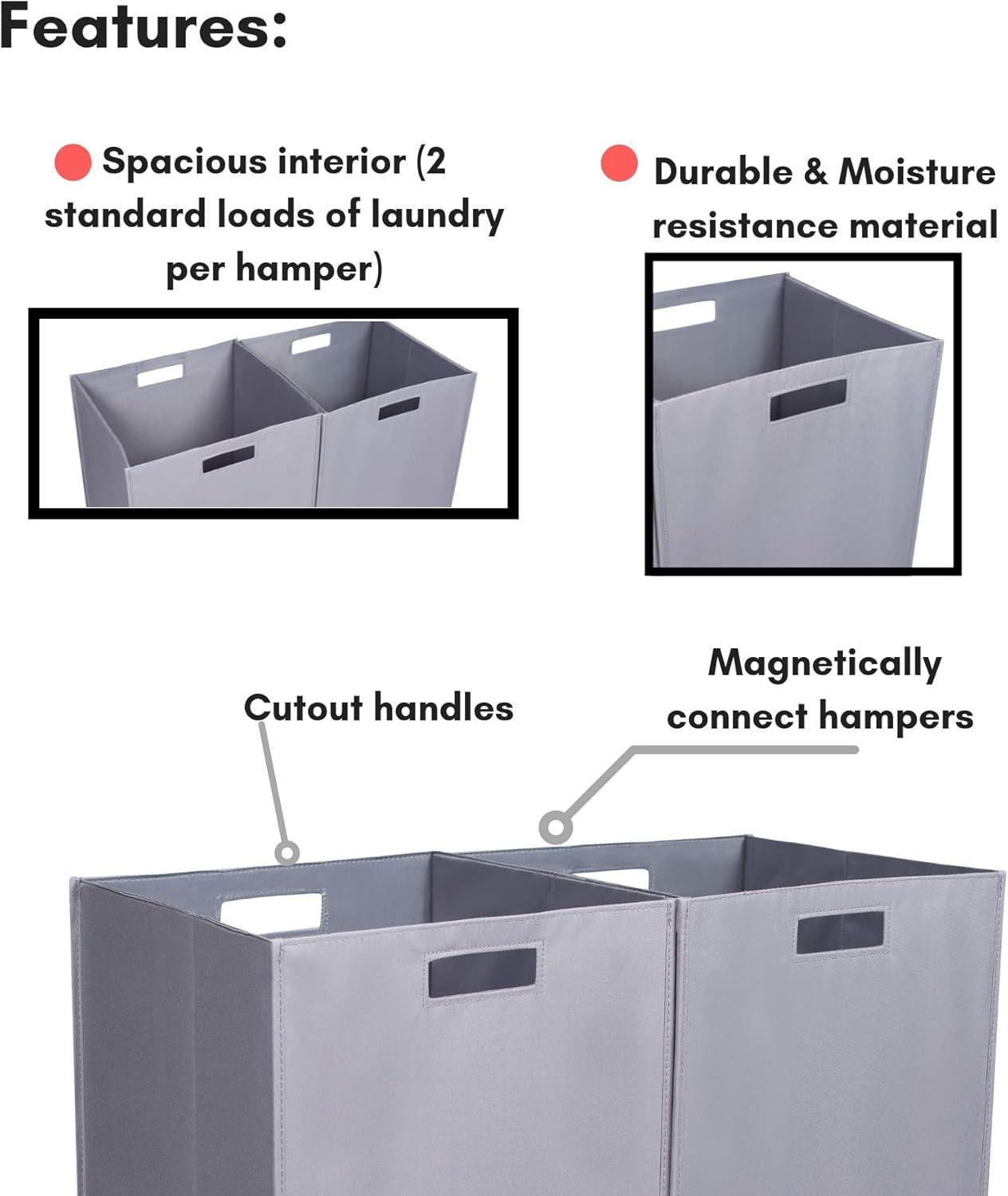 Features:

Spacious interior (2 standard loads of laundry per hamper)

Durable & Moisture resistance material

Cutout handles

Magnetically connect hampers