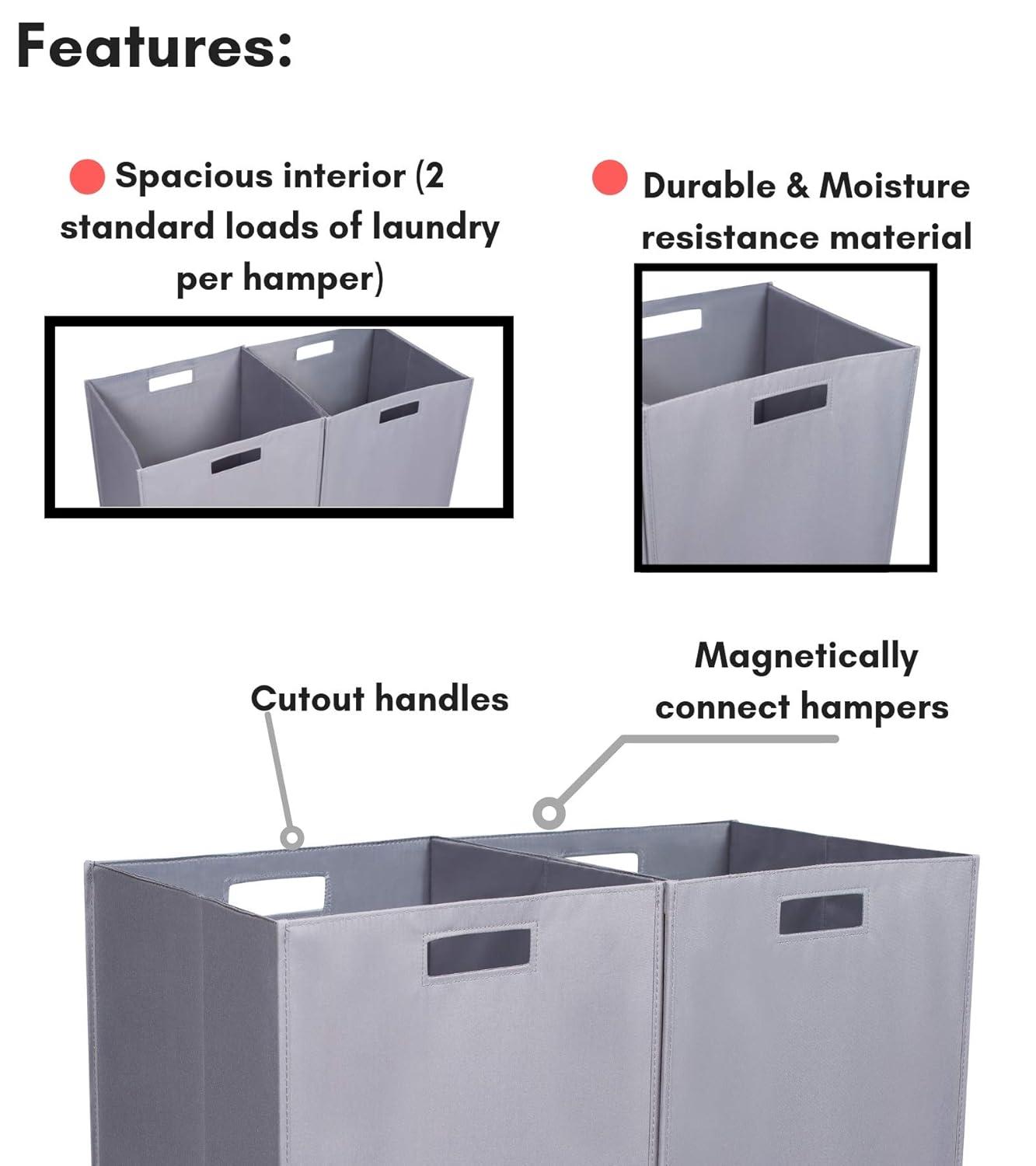 Features:

Spacious interior (2 standard loads of laundry per hamper)

Durable & Moisture resistance material

Cutout handles

Magnetically connect hampers