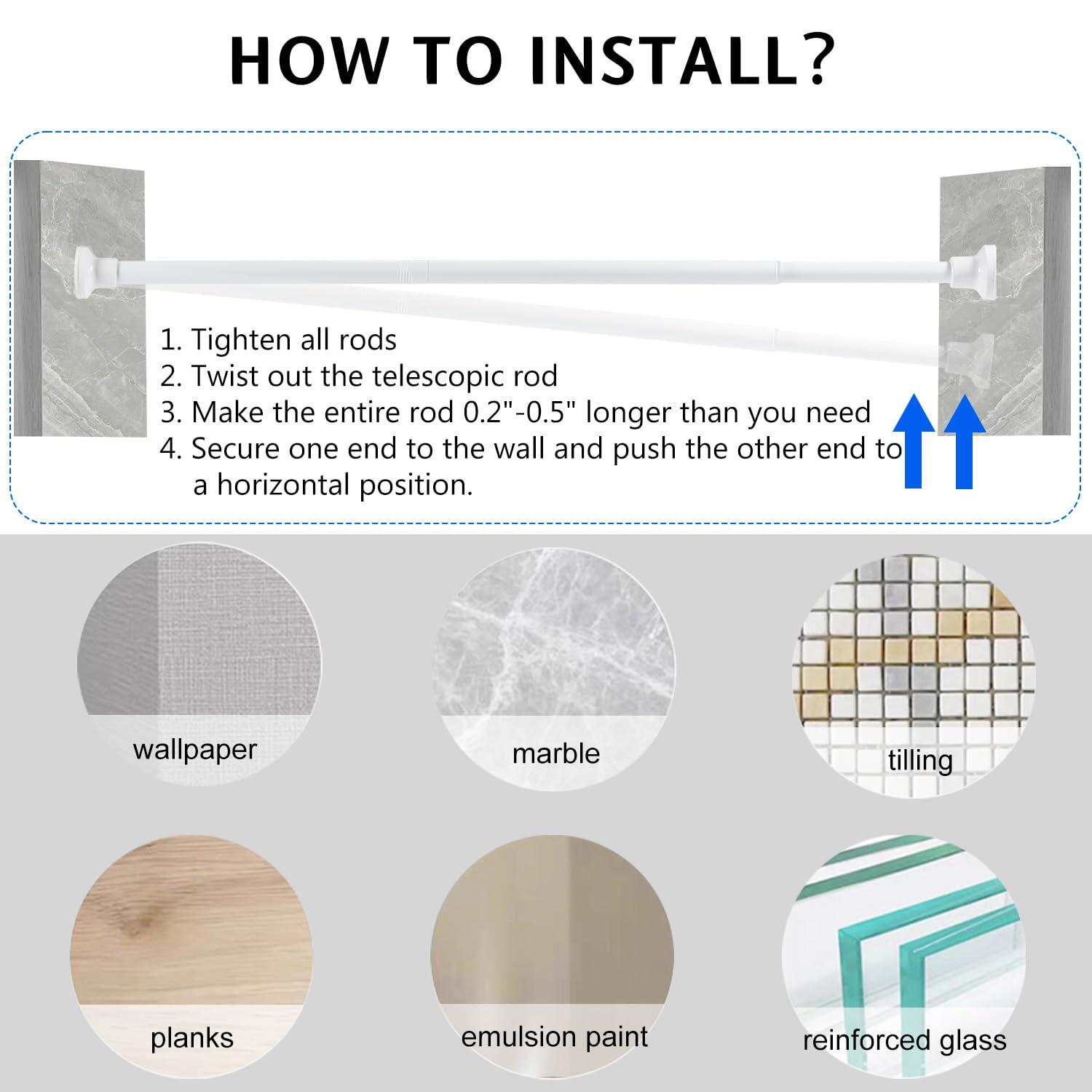 HOW TO INSTALL?

1. Tighten all rods
2. Twist out the telescopic rod
3. Make the entire rod 0.2"-0.5" longer than you need
4. Secure one end to the wall and push the other end to a horizontal position.

wallpaper

marble

tilling

planks

emulsion paint

reinforced glass