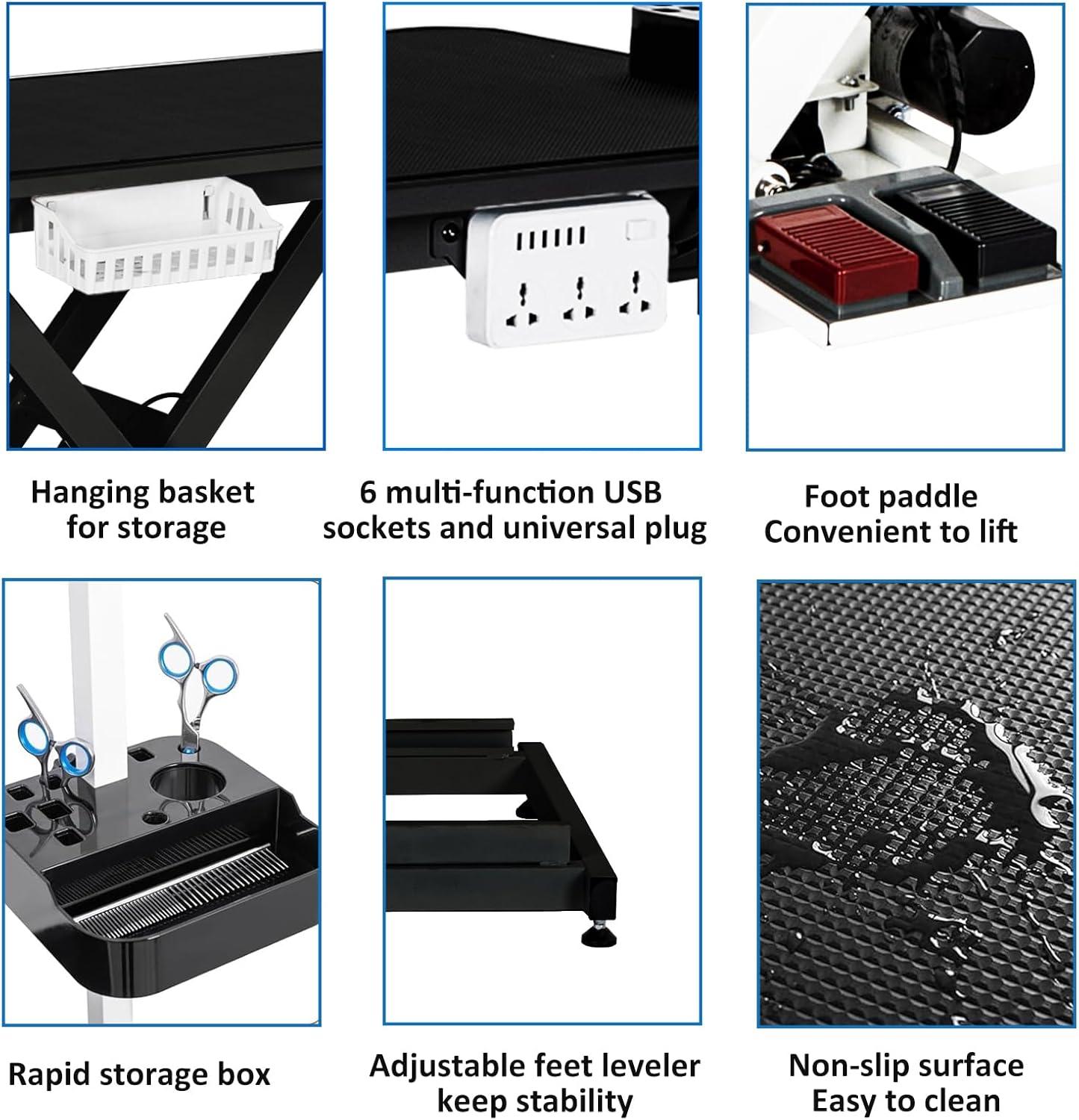 Hanging basket for storage

6 multi-function USB sockets and universal plug

Foot paddle
Convenient to lift

Rapid storage box

Adjustable feet leveler keep stability

Non-slip surface
Easy to clean