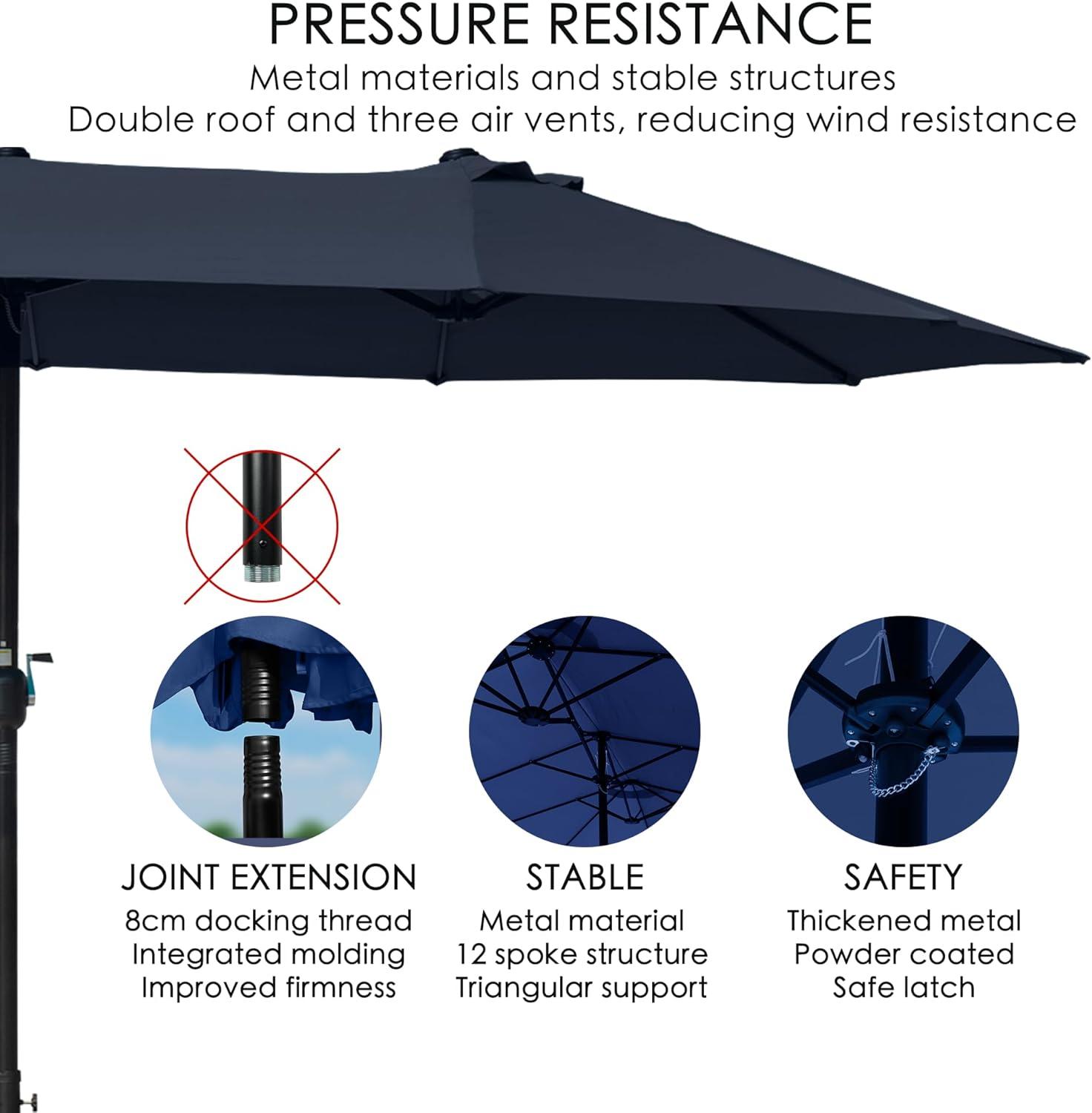 PRESSURE RESISTANCE
Metal materials and stable structures
Double roof and three air vents, reducing wind resistance

JOINT EXTENSION
8cm docking thread
Integrated molding
Improved firmness

STABLE
Metal material
12 spoke structure
Triangular support

SAFETY
Thickened metal
Powder coated
Safe latch