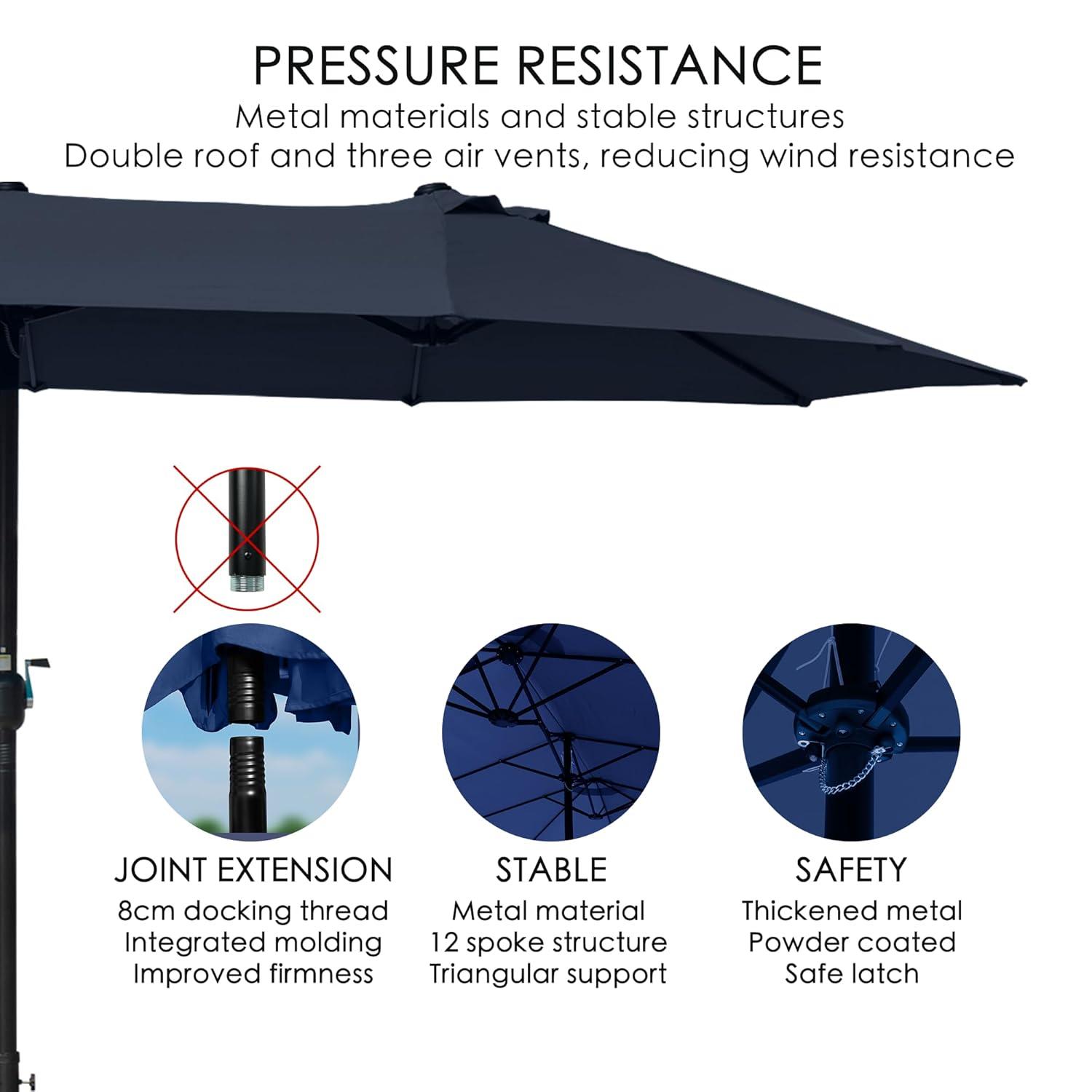 PRESSURE RESISTANCE
Metal materials and stable structures
Double roof and three air vents, reducing wind resistance

JOINT EXTENSION
8cm docking thread
Integrated molding
Improved firmness

STABLE
Metal material
12 spoke structure
Triangular support

SAFETY
Thickened metal
Powder coated
Safe latch