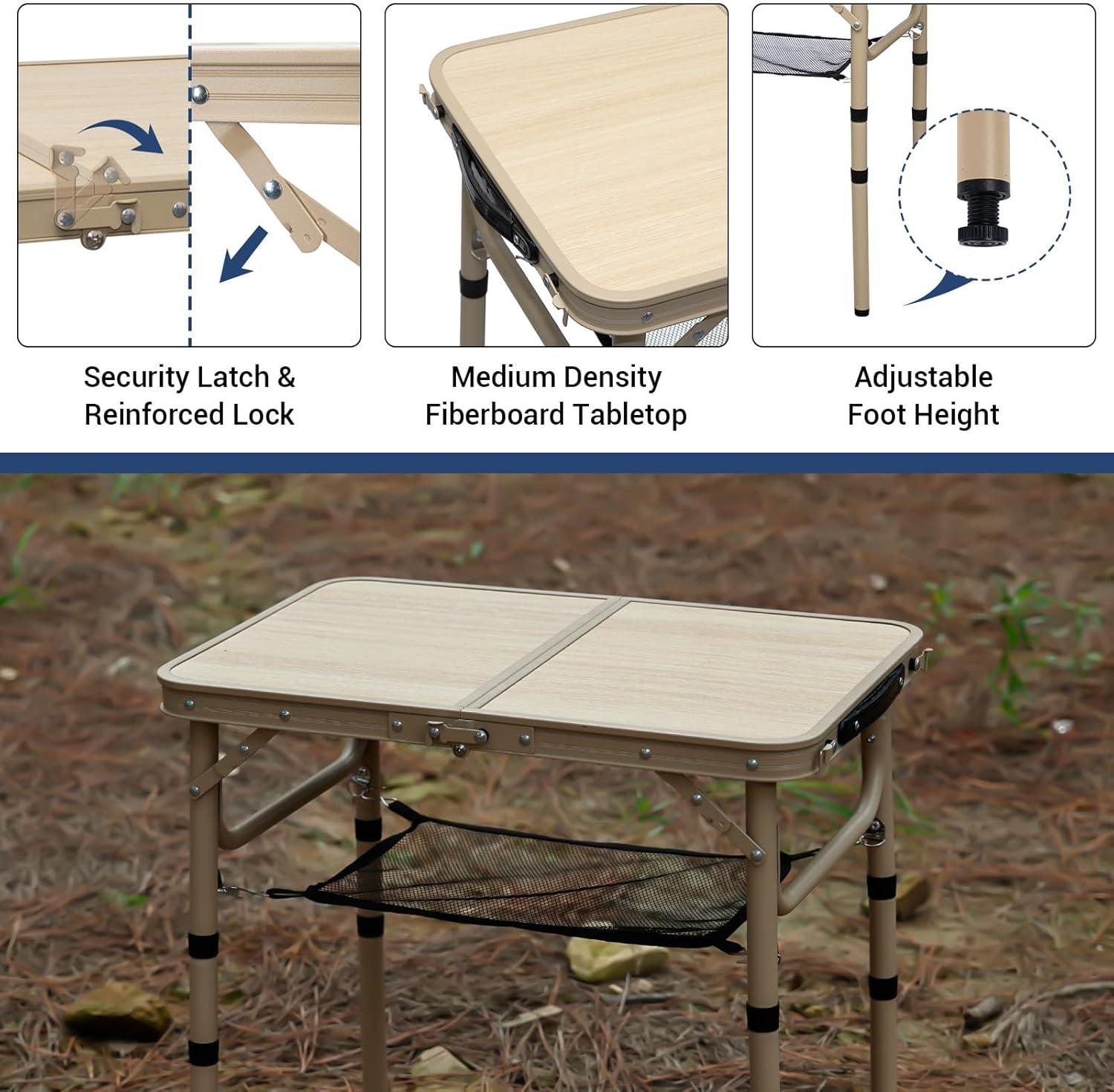 Security Latch & Reinforced Lock

Medium Density Fiberboard Tabletop

Adjustable Foot Height