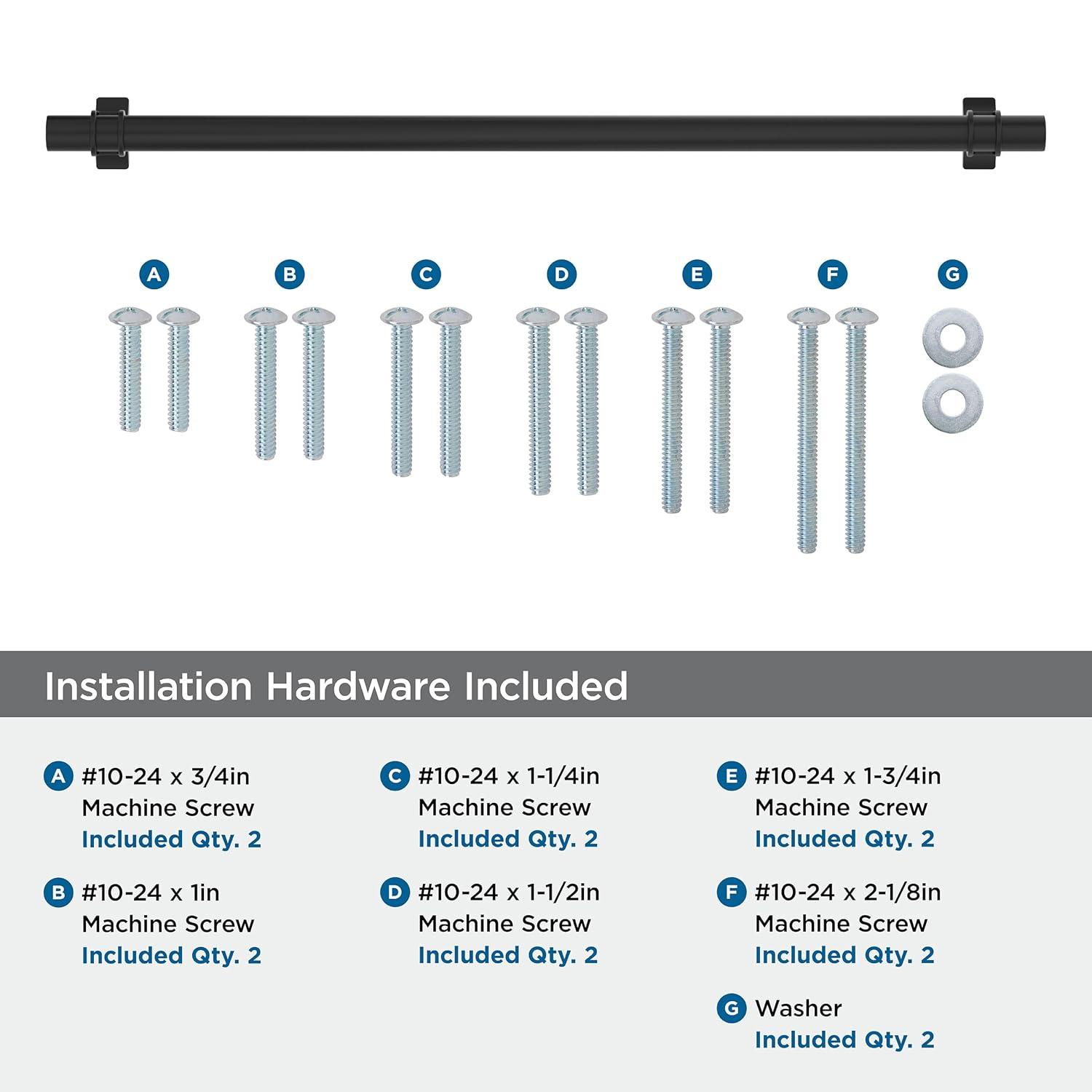 A B C D E F G

Installation Hardware Included

A #10-24 x 3/4in Machine Screw Included Qty. 2

B #10-24 x 1in Machine Screw Included Qty. 2

C #10-24 x 1-1/4in Machine Screw Included Qty. 2

D #10-24 x 1-1/2in Machine Screw Included Qty. 2

E #10-24 x 1-3/4in Machine Screw Included Qty. 2

F #10-24 x 2-1/8in Machine Screw Included Qty. 2

G Washer Included Qty. 2