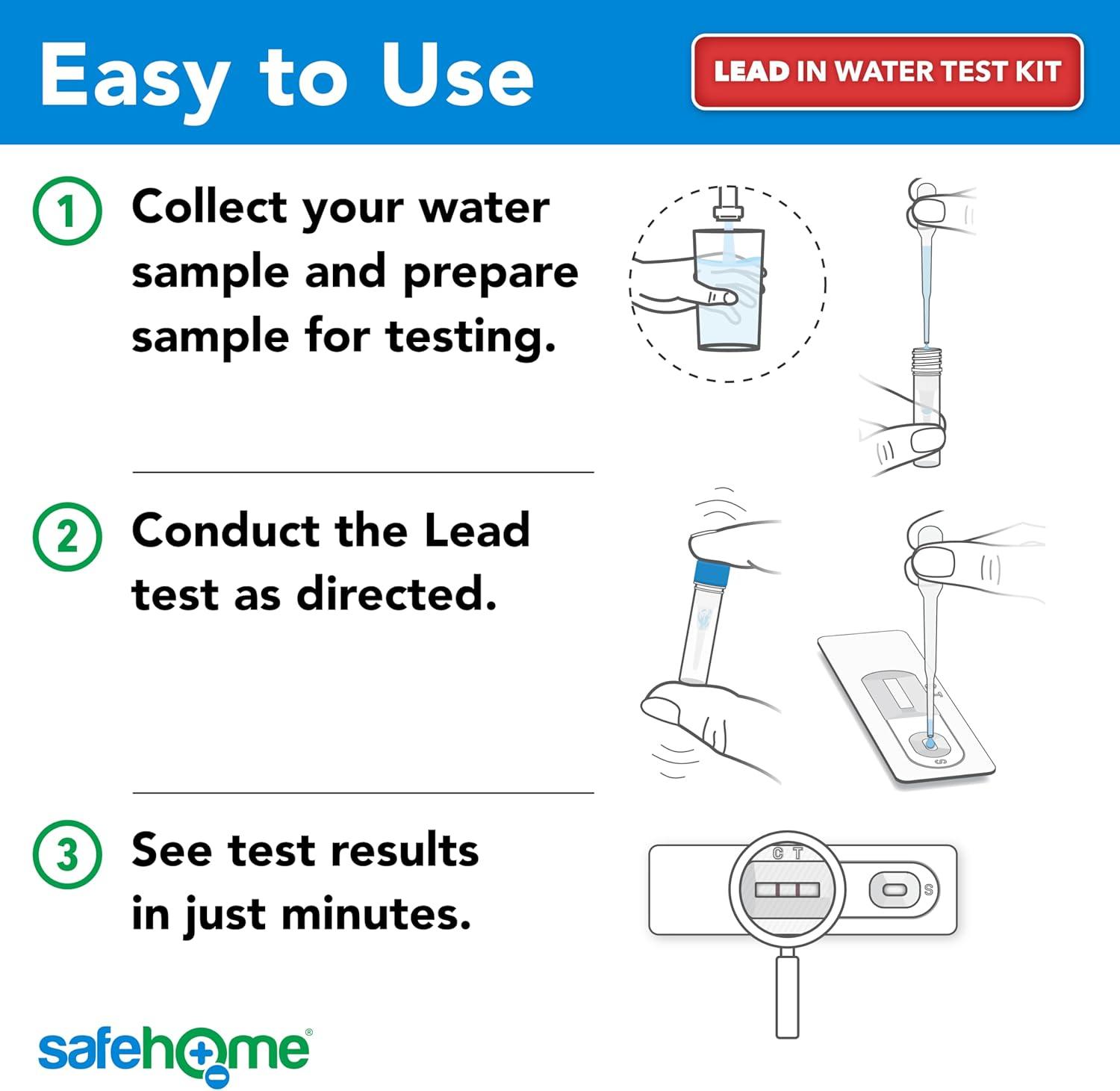 Easy to Use

LEAD IN WATER TEST KIT

1 Collect your water sample and prepare sample for testing.

2 Conduct the Lead test as directed.

C T

S

3 See test results in just minutes.

C T

S

safehome®