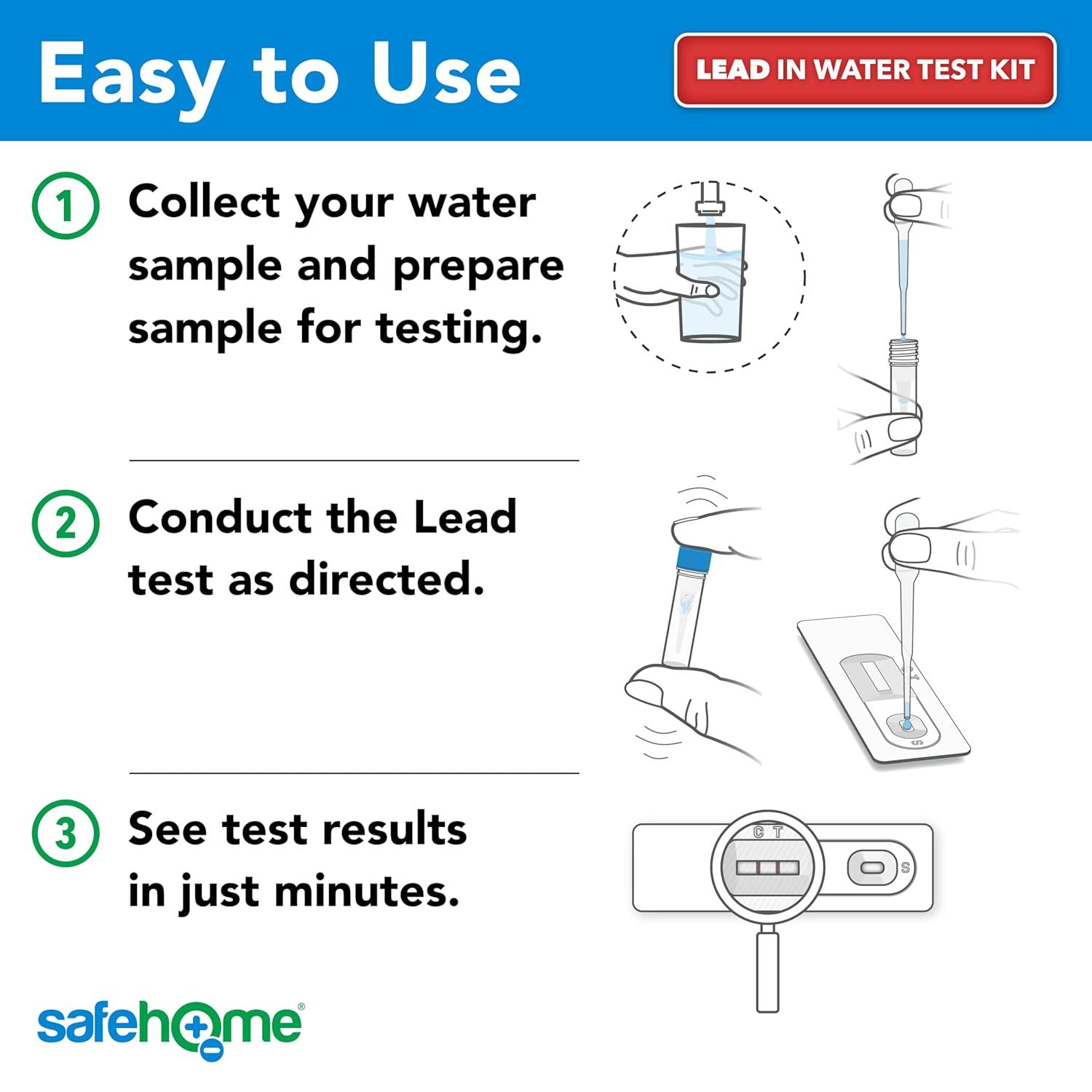 Easy to Use

LEAD IN WATER TEST KIT

1 Collect your water sample and prepare sample for testing.

2 Conduct the Lead test as directed.

C T

S

3 See test results in just minutes.

C T

S

safehome®