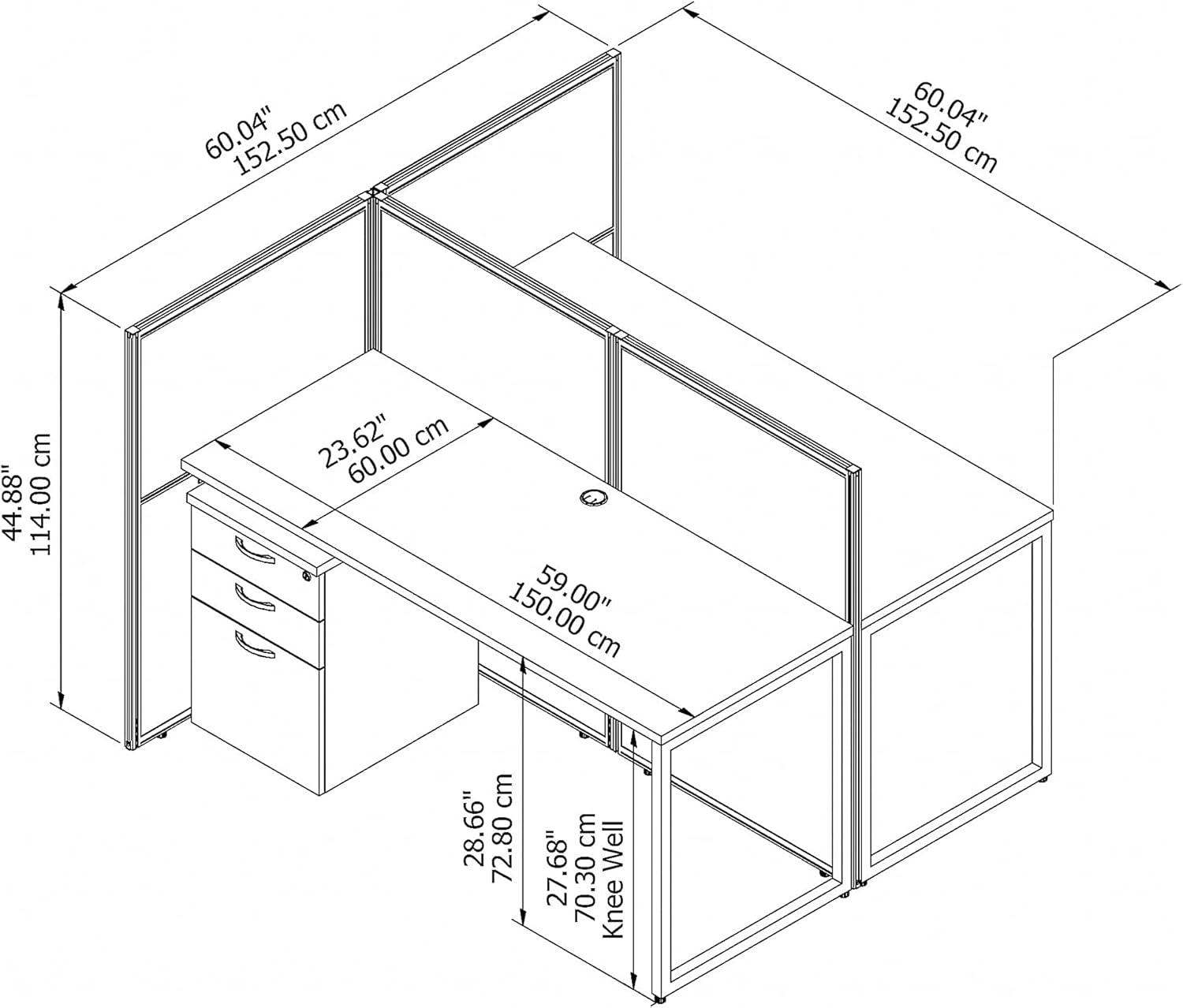 60.04"
152.50 cm

60.04"
152.50 cm

44.88"
114.00 cm

23.62"
60.00 cm

59.00"
150.00 cm

28.66"
72.80 cm

27.68"
70.30 cm
Knee Well