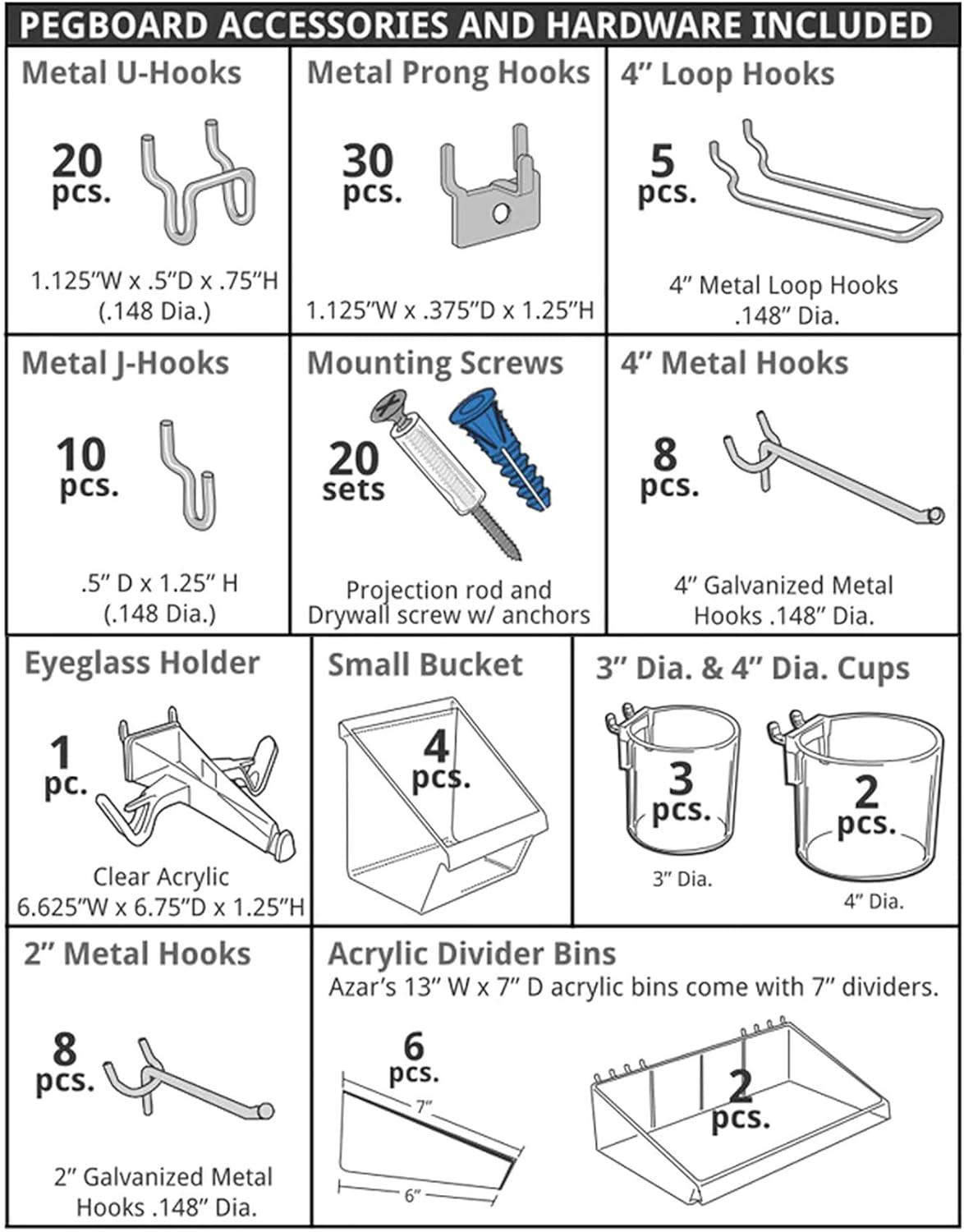 PEGBOARD ACCESSORIES AND HARDWARE INCLUDED

Metal U-Hooks

20 pcs.

1.125"W x .5"D x .75"H (.148 Dia.)

Metal Prong Hooks

30 pcs.

1.125"W x .375"D x 1.25"H

4" Loop Hooks

5 pcs.

4" Metal Loop Hooks .148" Dia.

Metal J-Hooks

10 pcs.

.5" D x 1.25" H (.148 Dia.)

Mounting Screws

20 sets

Projection rod and Drywall screw w/ anchors

4" Metal Hooks

8 pcs.

4" Galvanized Metal Hooks .148" Dia.

Eyeglass Holder

1 pc.

Clear Acrylic 6.625"W x 6.75"D x 1.25"H

Small Bucket

4 pcs.

3" Dia. & 4" Dia. Cups

3 pcs.

3" Dia.

2 pcs.

4" Dia.

2" Metal Hooks

8 pcs.

2" Galvanized Metal Hooks .148" Dia.

Acrylic Divider Bins

Azar's 13" W x 7" D acrylic bins come with 7" dividers.

6 pcs.

7"

6"

2 pcs.