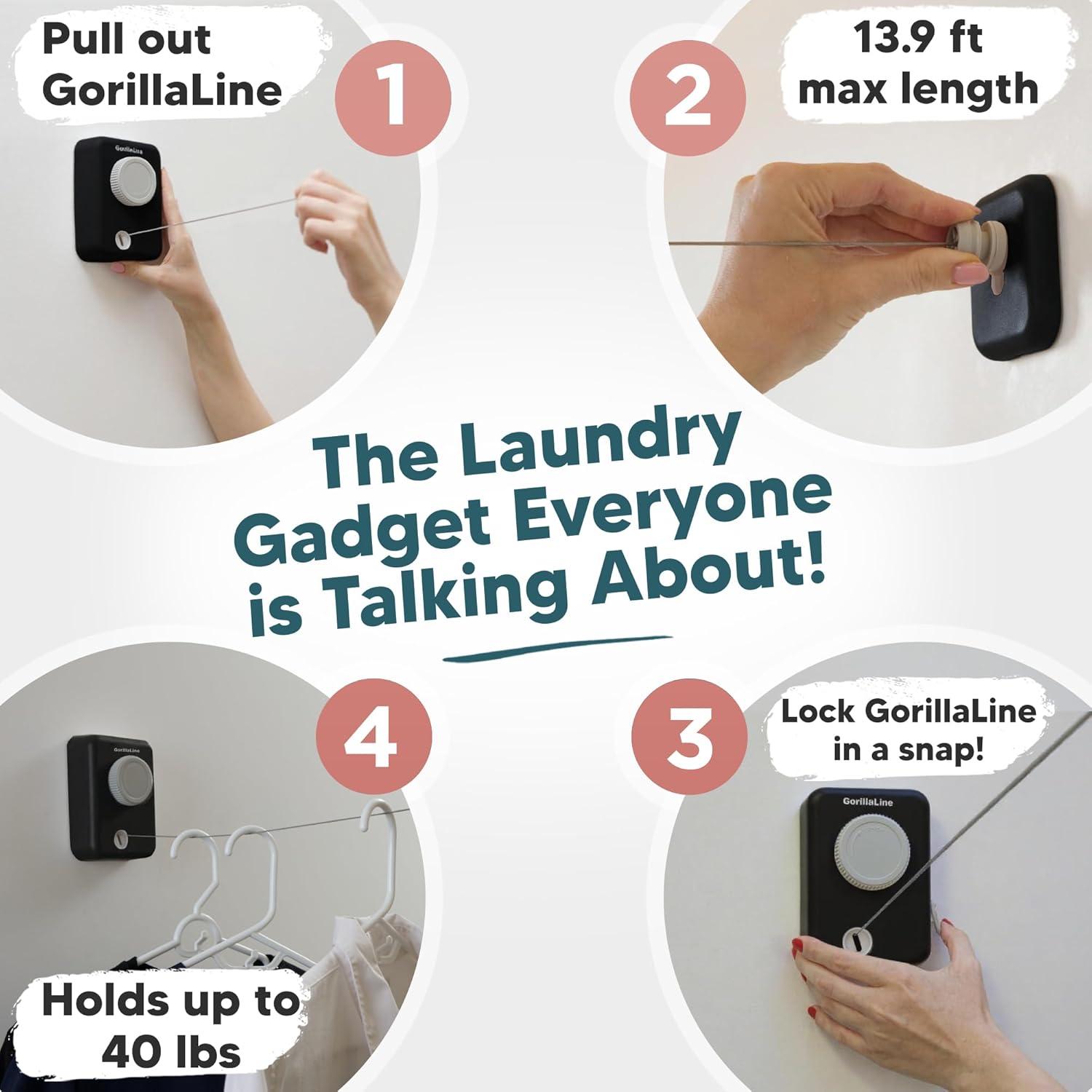 Pull out GorillaLine

1

GorillaLine

2

13.9 ft max length

The Laundry Gadget Everyone is Talking About!

4

GorillaLine

Holds up to 40 lbs

3

Lock GorillaLine in a snap!

GorillaLine