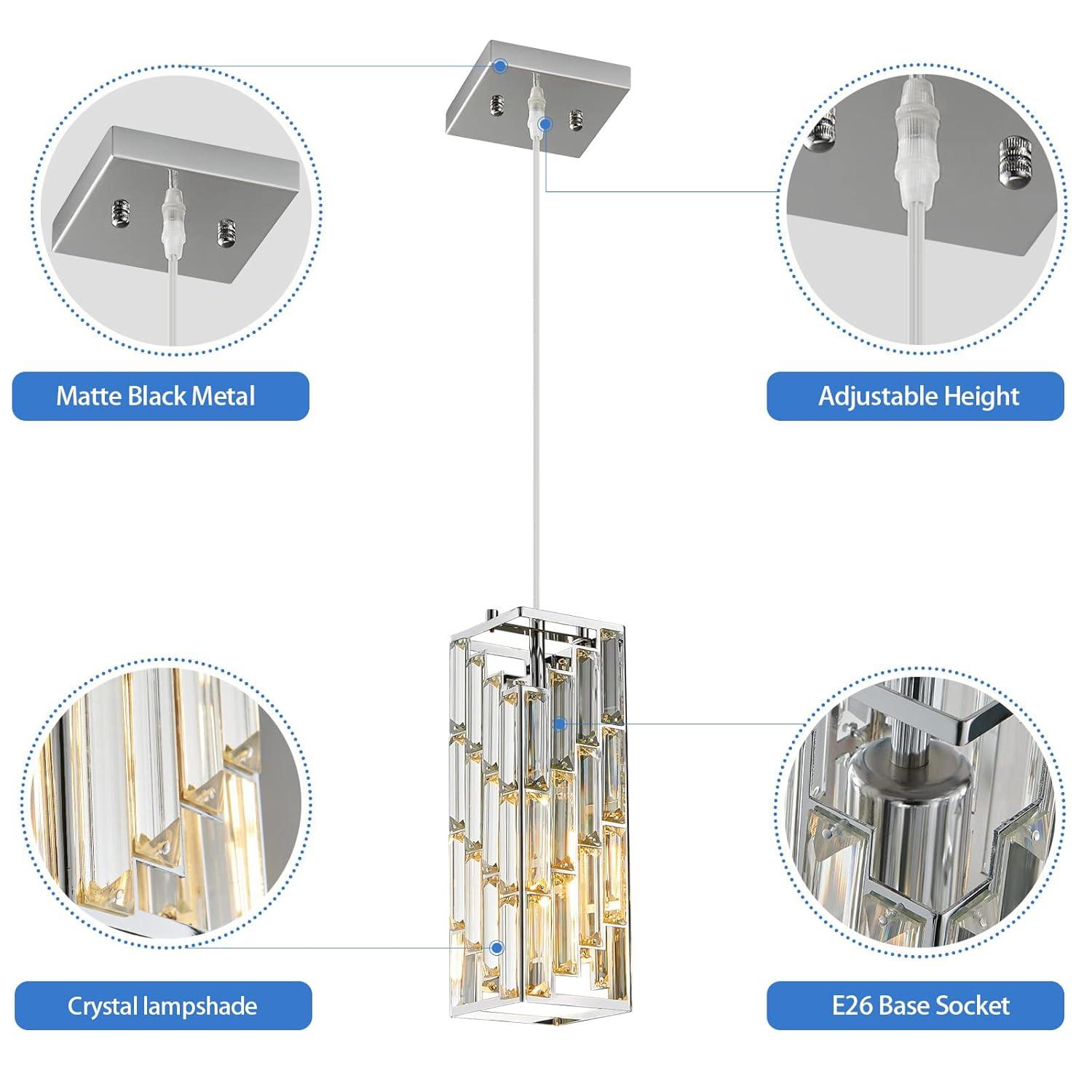 Matte Black Metal

Adjustable Height

Crystal lampshade

E26 Base Socket