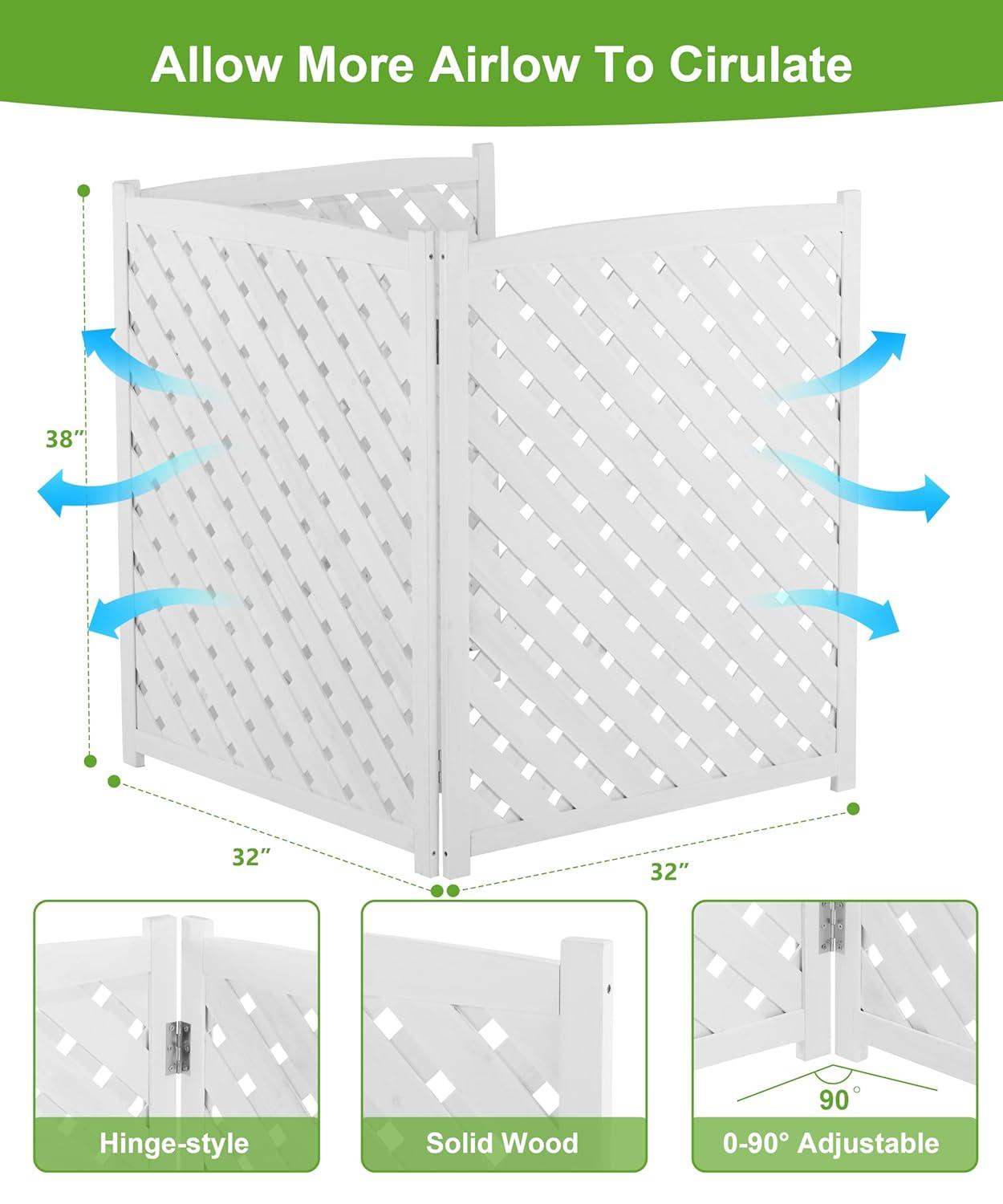 Allow More Airlow To Cirulate

38″

32″

32″

Hinge-style

Solid Wood

90°

0-90° Adjustable