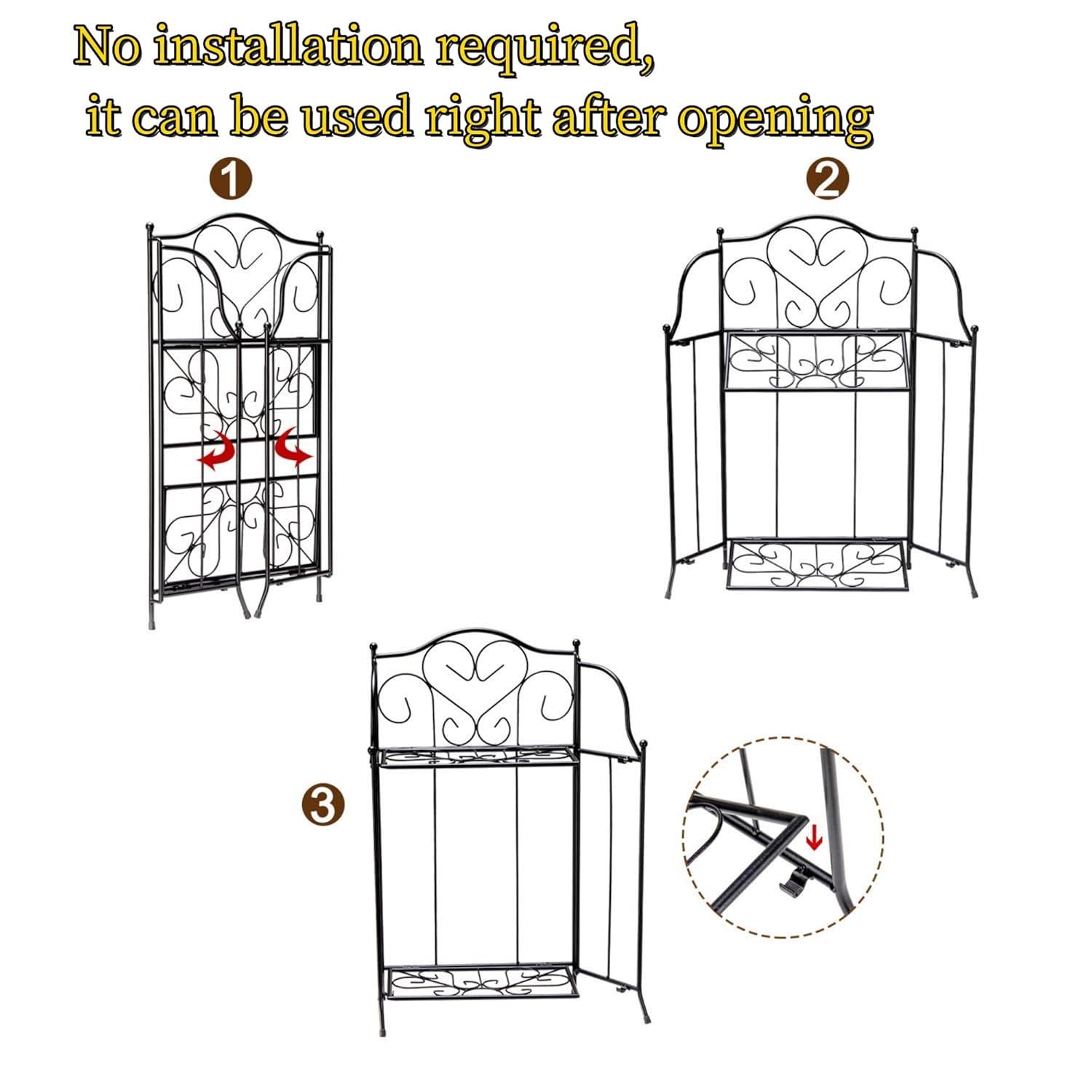 No installation required,
it can be used right after opening

1

2

3