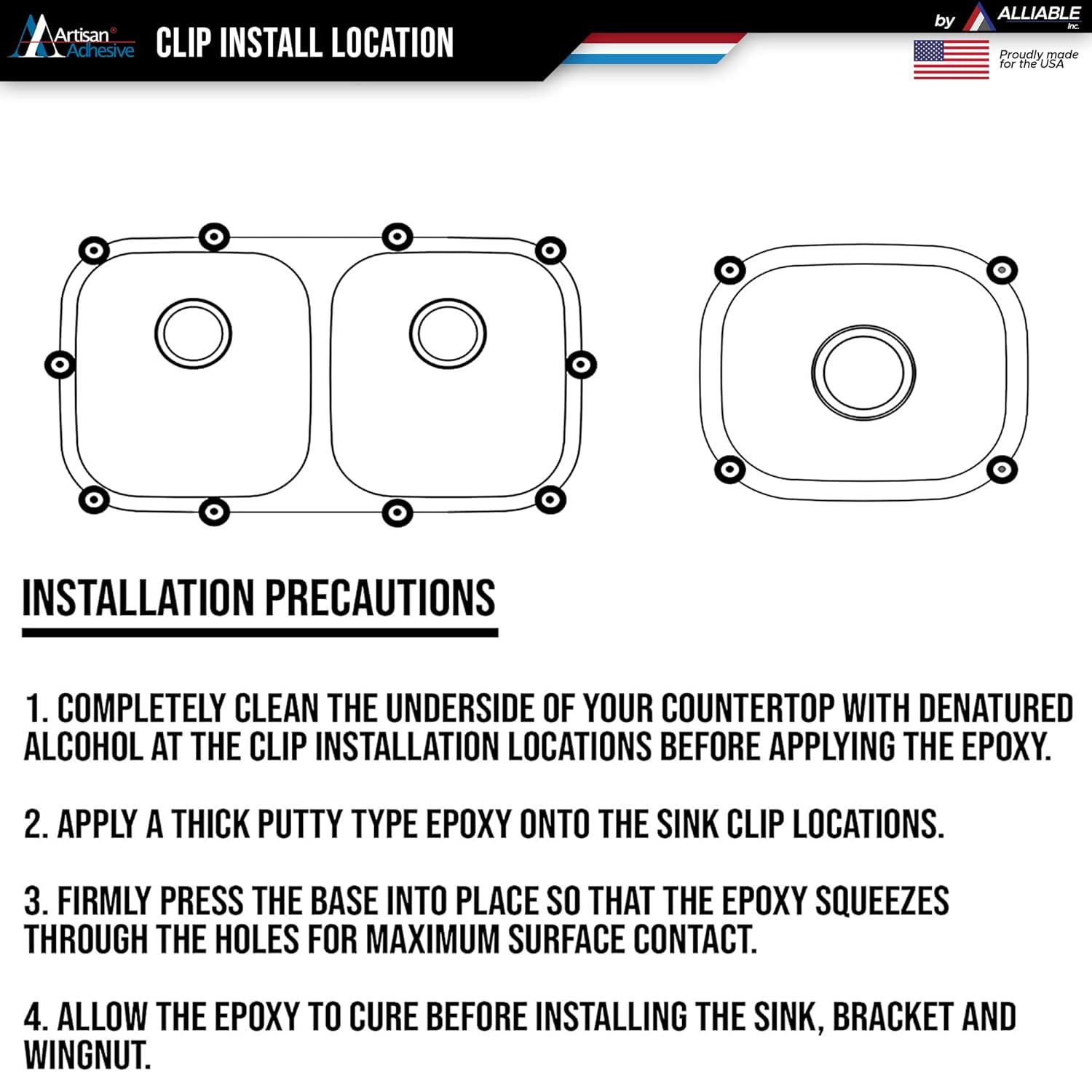 Artisan® Adhesive

CLIP INSTALL LOCATION

by ALLIABLE Inc.

Proudly made for the USA

INSTALLATION PRECAUTIONS

1. COMPLETELY CLEAN THE UNDERSIDE OF YOUR COUNTERTOP WITH DENATURED ALCOHOL AT THE CLIP INSTALLATION LOCATIONS BEFORE APPLYING THE EPOXY.

2. APPLY A THICK PUTTY TYPE EPOXY ONTO THE SINK CLIP LOCATIONS.

3. FIRMLY PRESS THE BASE INTO PLACE SO THAT THE EPOXY SQUEEZES THROUGH THE HOLES FOR MAXIMUM SURFACE CONTACT.

4. ALLOW THE EPOXY TO CURE BEFORE INSTALLING THE SINK, BRACKET AND WINGNUT.