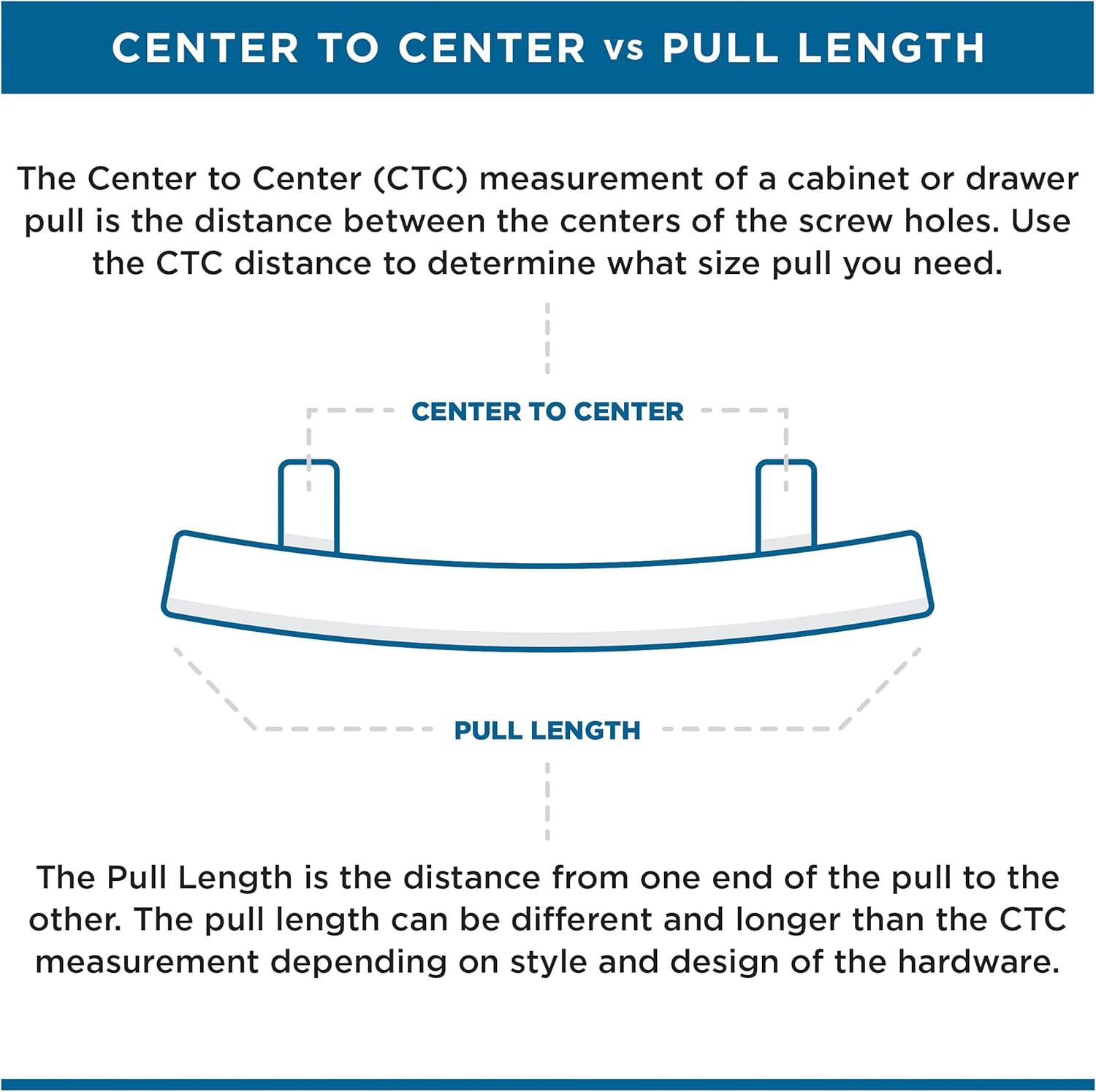 CENTER TO CENTER vs PULL LENGTH

The Center to Center (CTC) measurement of a cabinet or drawer pull is the distance between the centers of the screw holes. Use the CTC distance to determine what size pull you need.

CENTER TO CENTER

PULL LENGTH

The Pull Length is the distance from one end of the pull to the other. The pull length can be different and longer than the CTC measurement depending on style and design of the hardware.