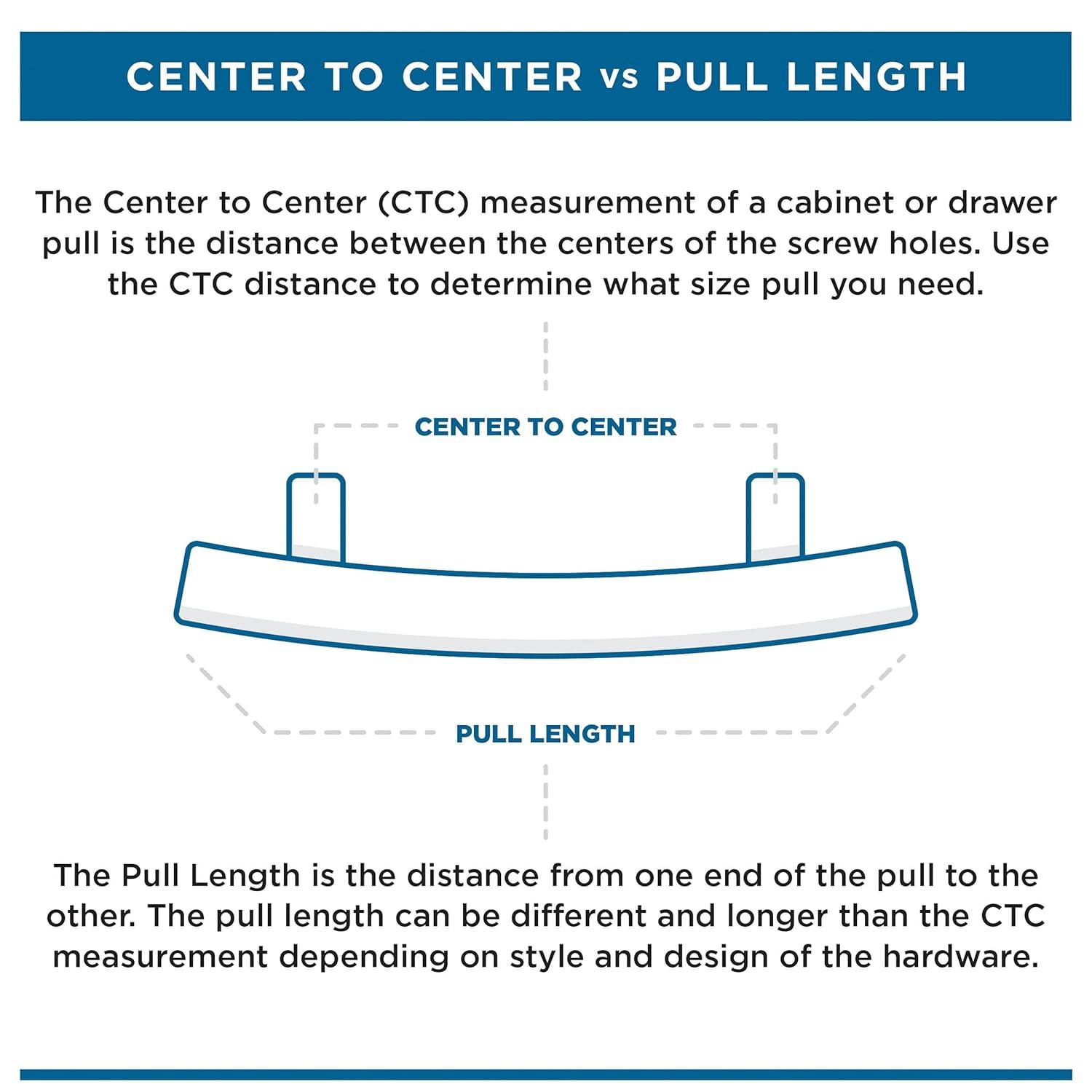 CENTER TO CENTER vs PULL LENGTH

The Center to Center (CTC) measurement of a cabinet or drawer pull is the distance between the centers of the screw holes. Use the CTC distance to determine what size pull you need.

CENTER TO CENTER

PULL LENGTH

The Pull Length is the distance from one end of the pull to the other. The pull length can be different and longer than the CTC measurement depending on style and design of the hardware.