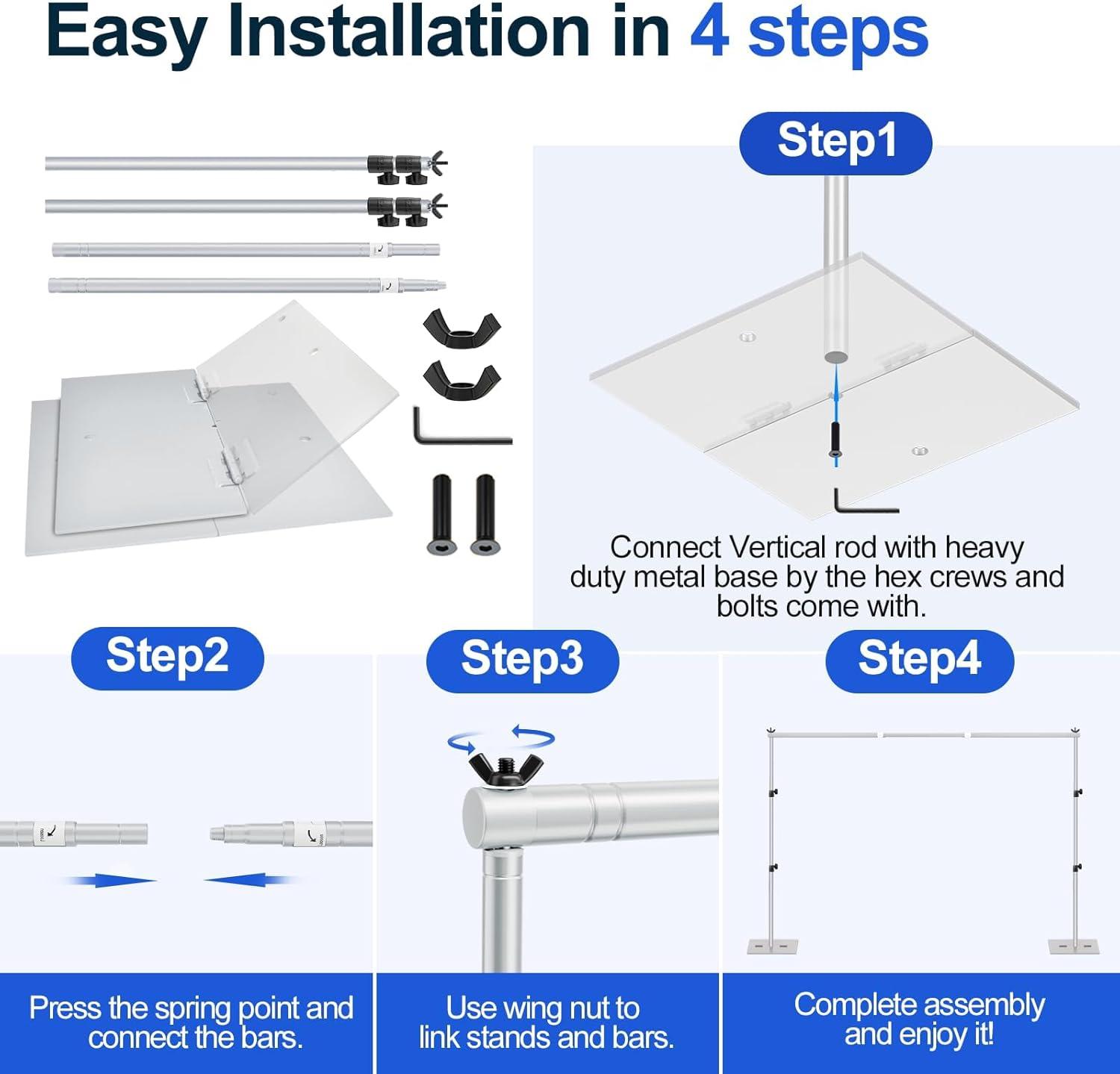 Easy Installation in 4 steps

Step1

Connect Vertical rod with heavy duty metal base by the hex crews and bolts come with.

Step2

Press the spring point and connect the bars.

Step3

Use wing nut to link stands and bars.

Step4

Complete assembly and enjoy it!