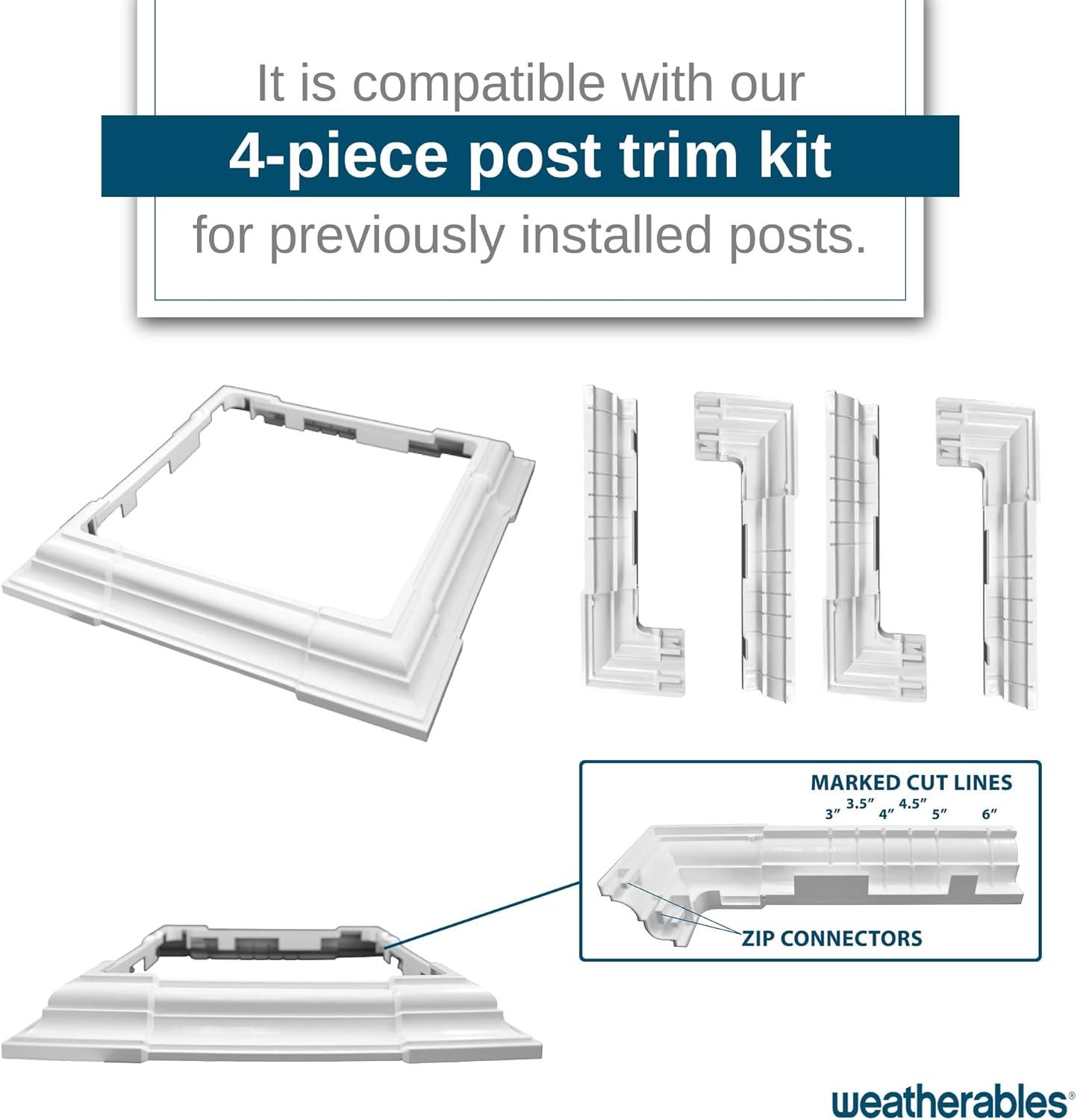 It is compatible with our

4-piece post trim kit

for previously installed posts.

MARKED CUT LINES

3" 3.5" 4" 4.5" 5" 6"

ZIP CONNECTORS

weatherables®