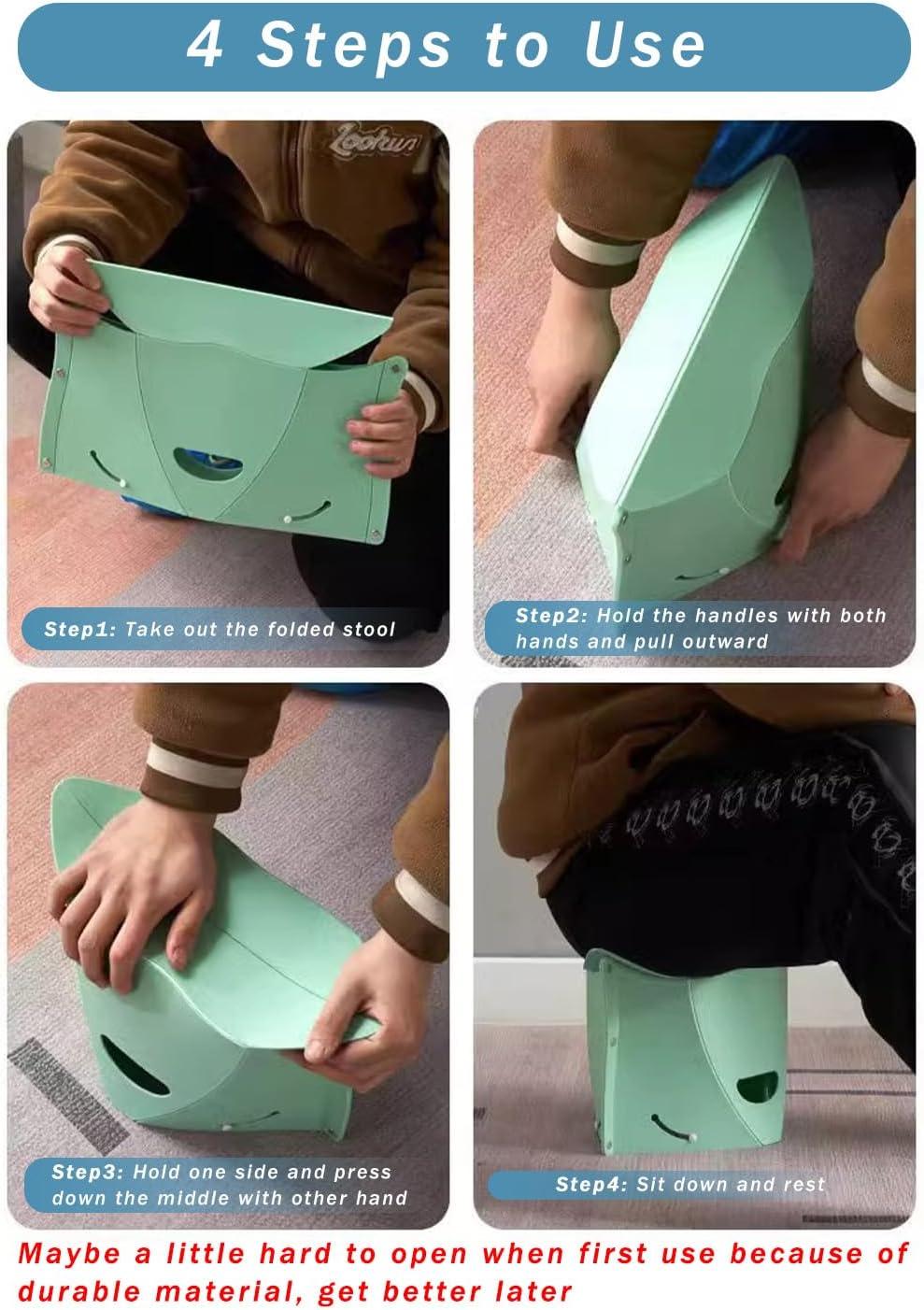 4 Steps to Use

Lookun

Step1: Take out the folded stool

Step2: Hold the handles with both hands and pull outward

Step3: Hold one side and press down the middle with other hand

Step4: Sit down and rest

Maybe a little hard to open when first use because of durable material, get better later