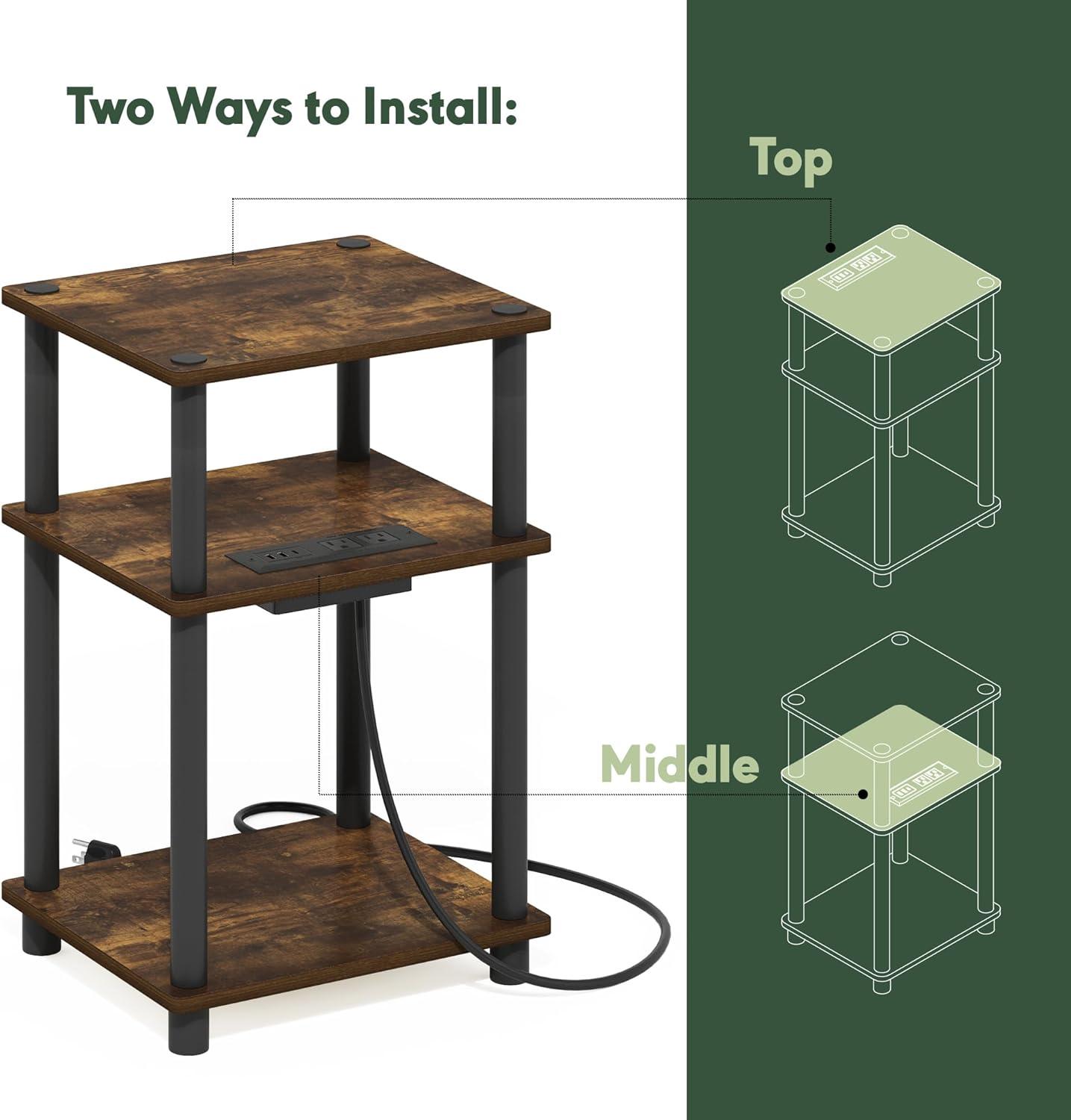 Two Ways to Install:

Top

Middle