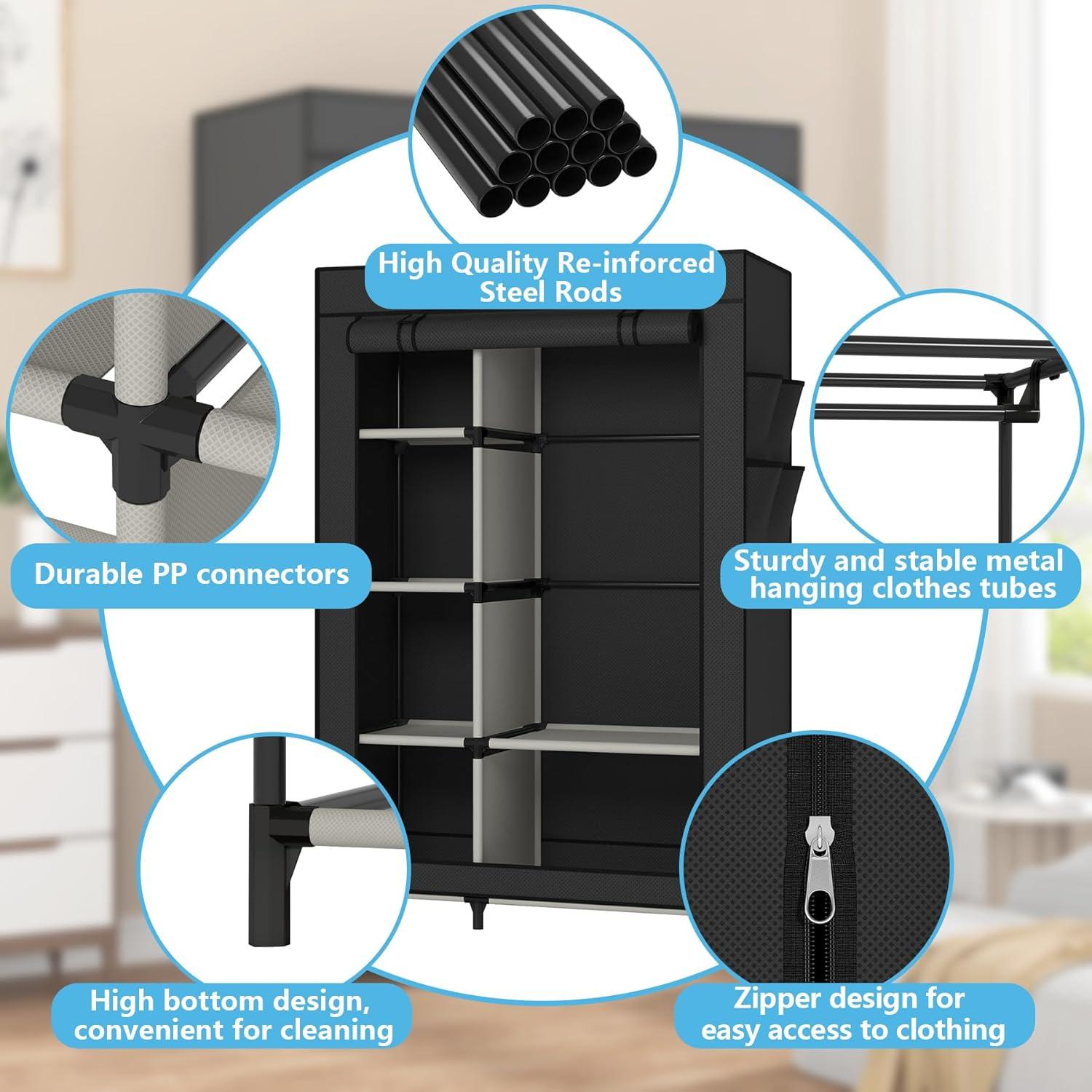 High Quality Re-inforced Steel Rods

Durable PP connectors

Sturdy and stable metal hanging clothes tubes

High bottom design, convenient for cleaning

Zipper design for easy access to clothing