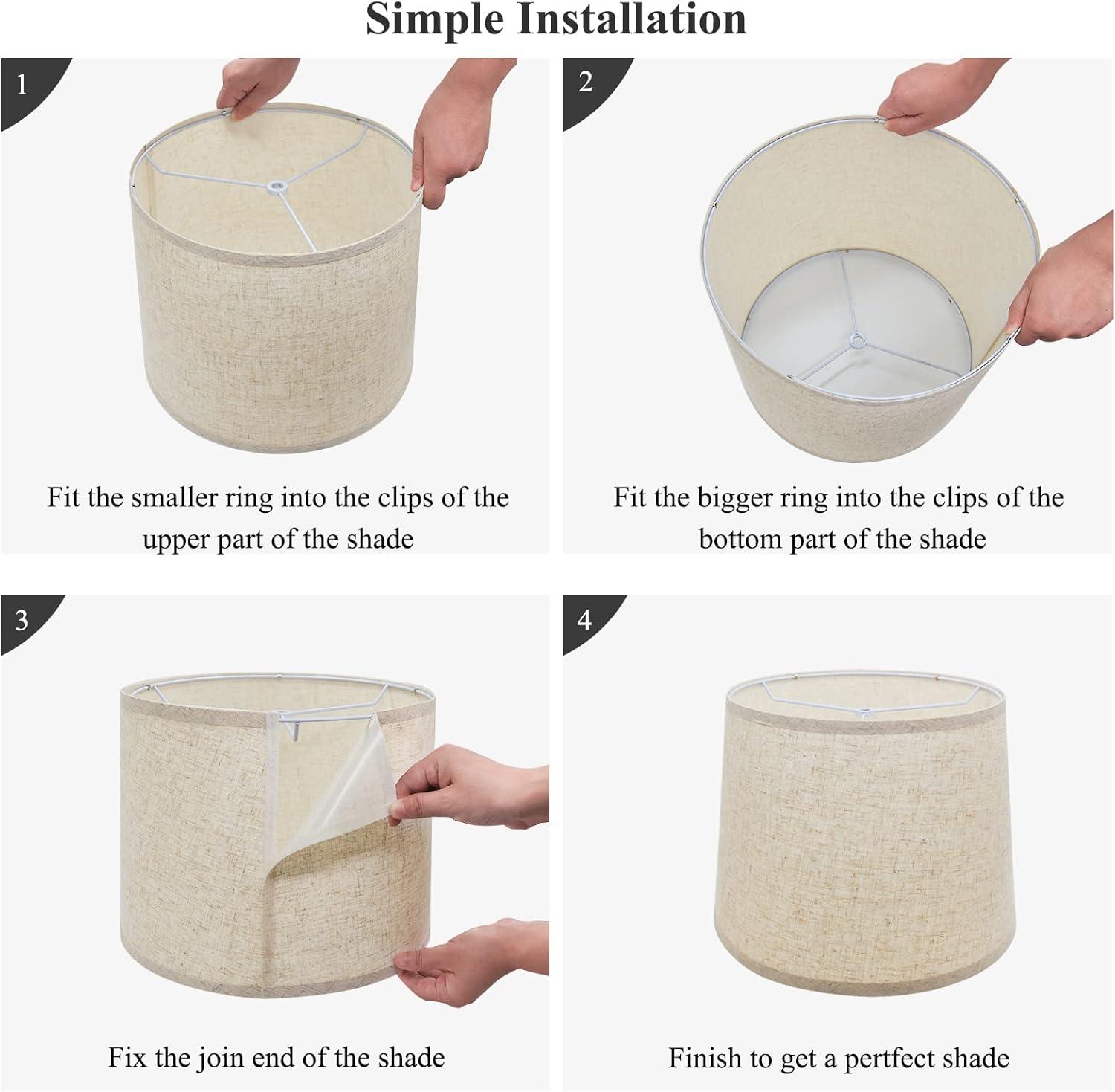 Simple Installation

1

Fit the smaller ring into the clips of the upper part of the shade

2

Fit the bigger ring into the clips of the bottom part of the shade

3

Fix the join end of the shade

4

Finish to get a pertfect shade